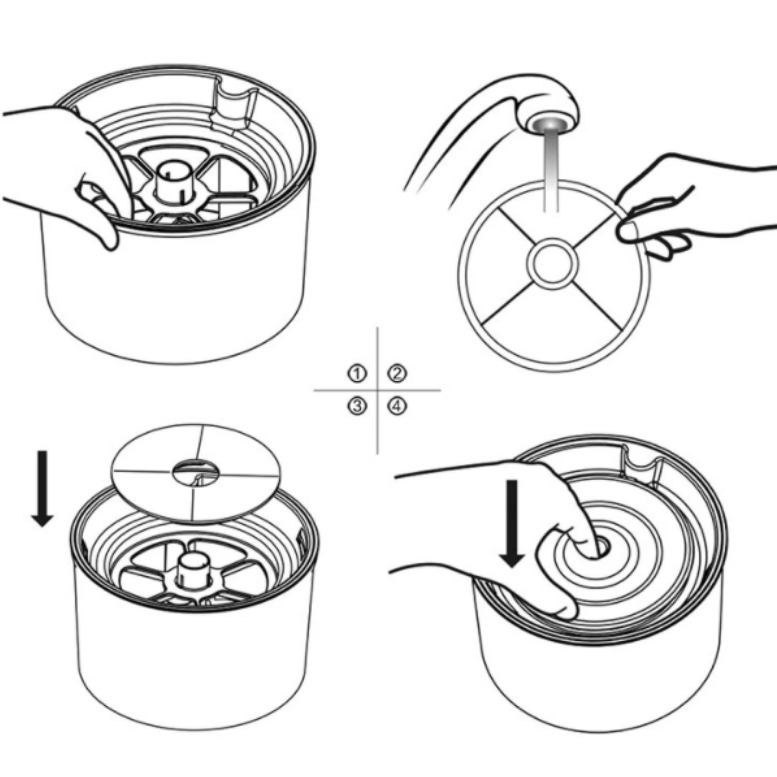 ① ②
③ ④