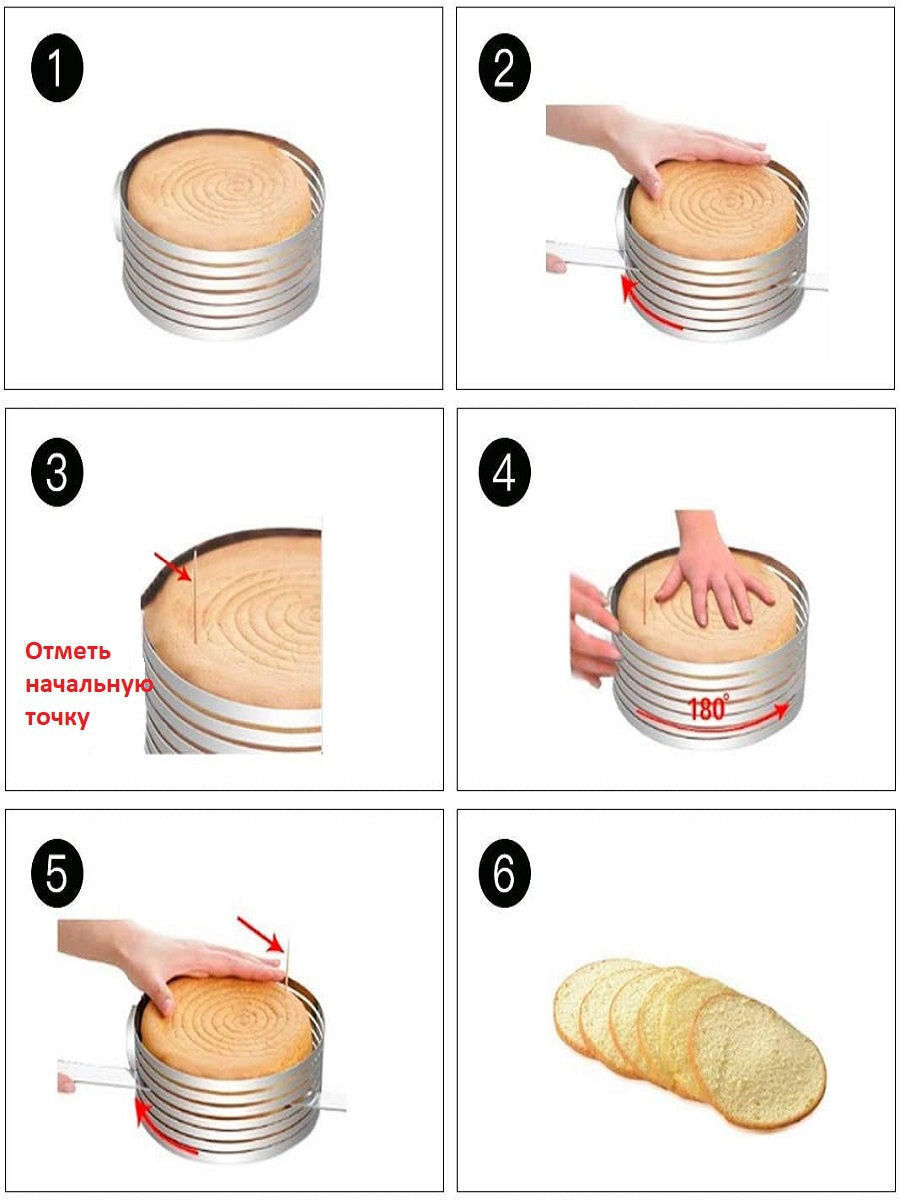 1

2

3

Отметь начальную точку

4

180°

5

6