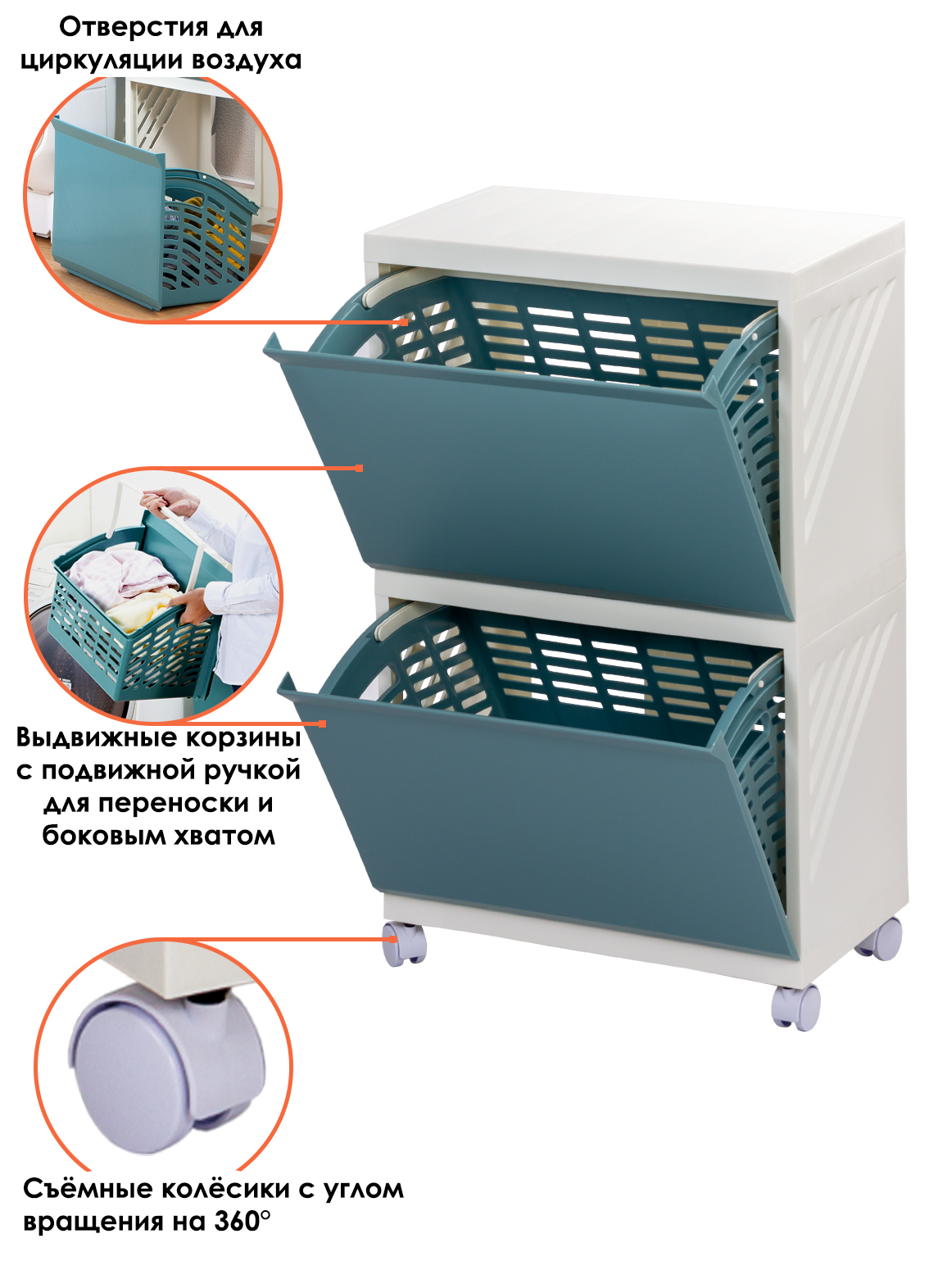 Отверстия для циркуляции воздуха

Выдвижные корзины с подвижной ручкой для переноски и боковым хватом

Съёмные колёсики с углом вращения на 360°