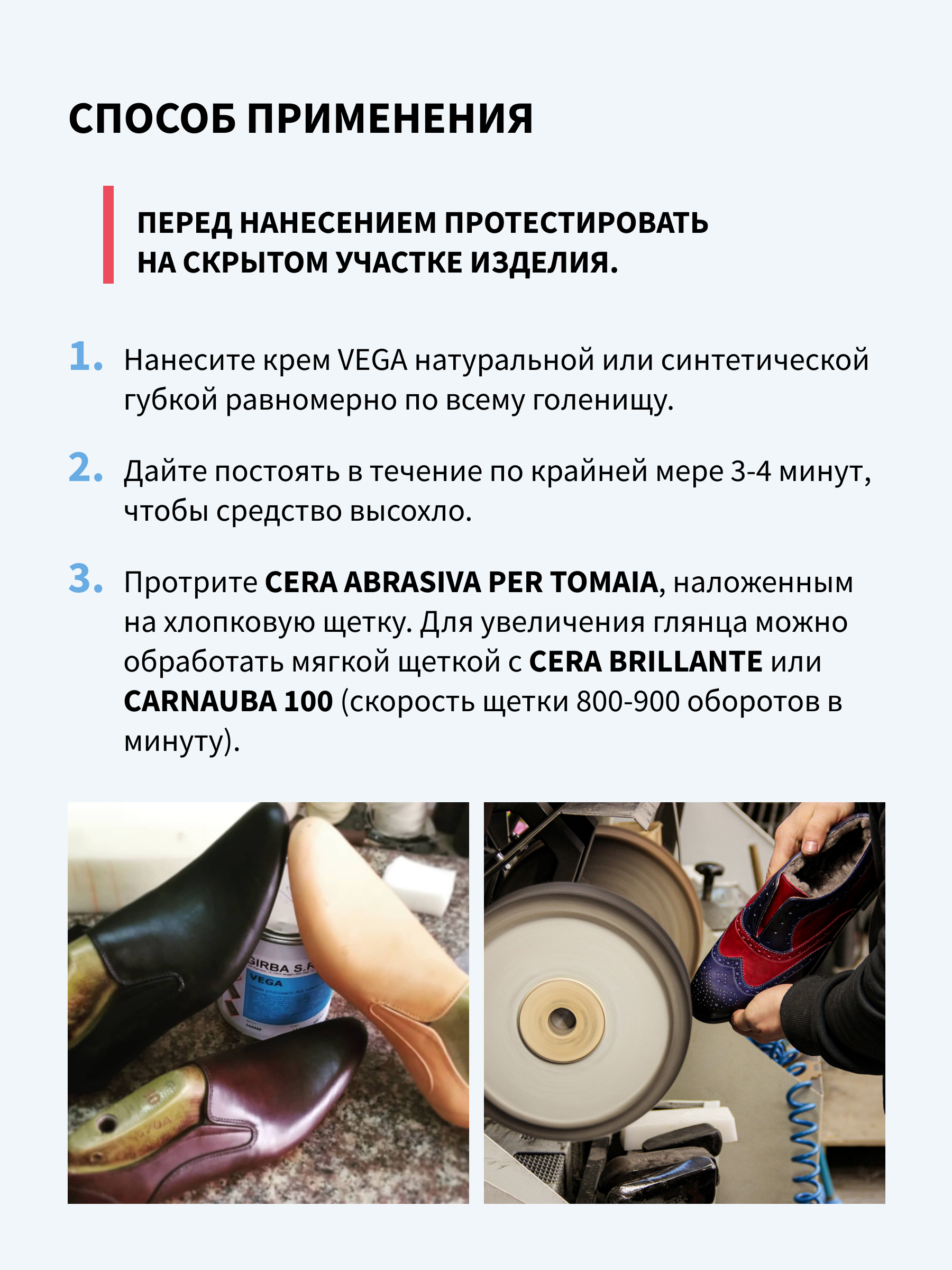 СПОСОБ ПРИМЕНЕНИЯ

ПЕРЕД НАНЕСЕНИЕМ ПРОТЕСТИРОВАТЬ НА СКРЫТОМ УЧАСТКЕ ИЗДЕЛИЯ.

1. Нанесите крем VEGA натуральной или синтетической губкой равномерно по всему голенищу.

2. Дайте постоять в течение по крайней мере 3-4 минут, чтобы средство высохло.

3. Протрите CERA ABRASIVA PER TOMAIA, наложенным на хлопковую щетку. Для увеличения глянца можно обработать мягкой щеткой с CERA BRILLANTE или CARNAUBA 100 (скорость щетки 800-900 оборотов в минуту).

GIRBA S.R
VEGA