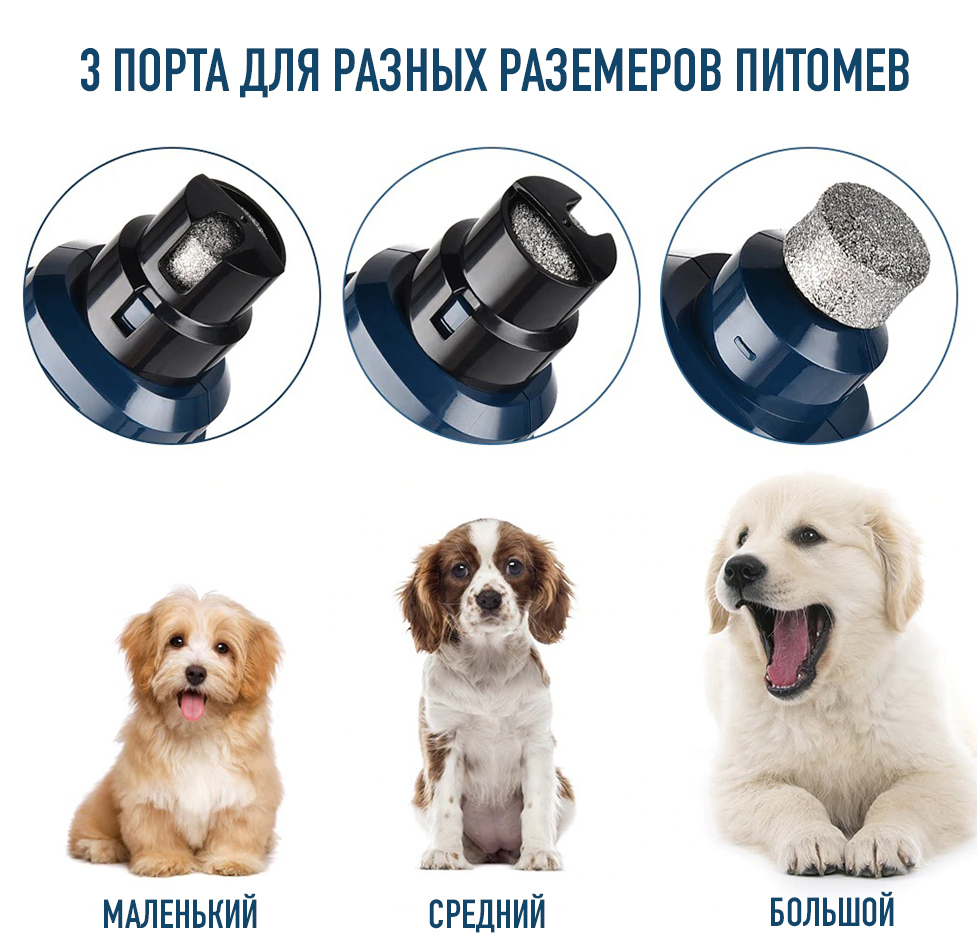 3 ПОРТА ДЛЯ РАЗНЫХ РАЗЕМЕРОВ ПИТОМЕВ

МАЛЕНЬКИЙ

СРЕДНИЙ

БОЛЬШОЙ