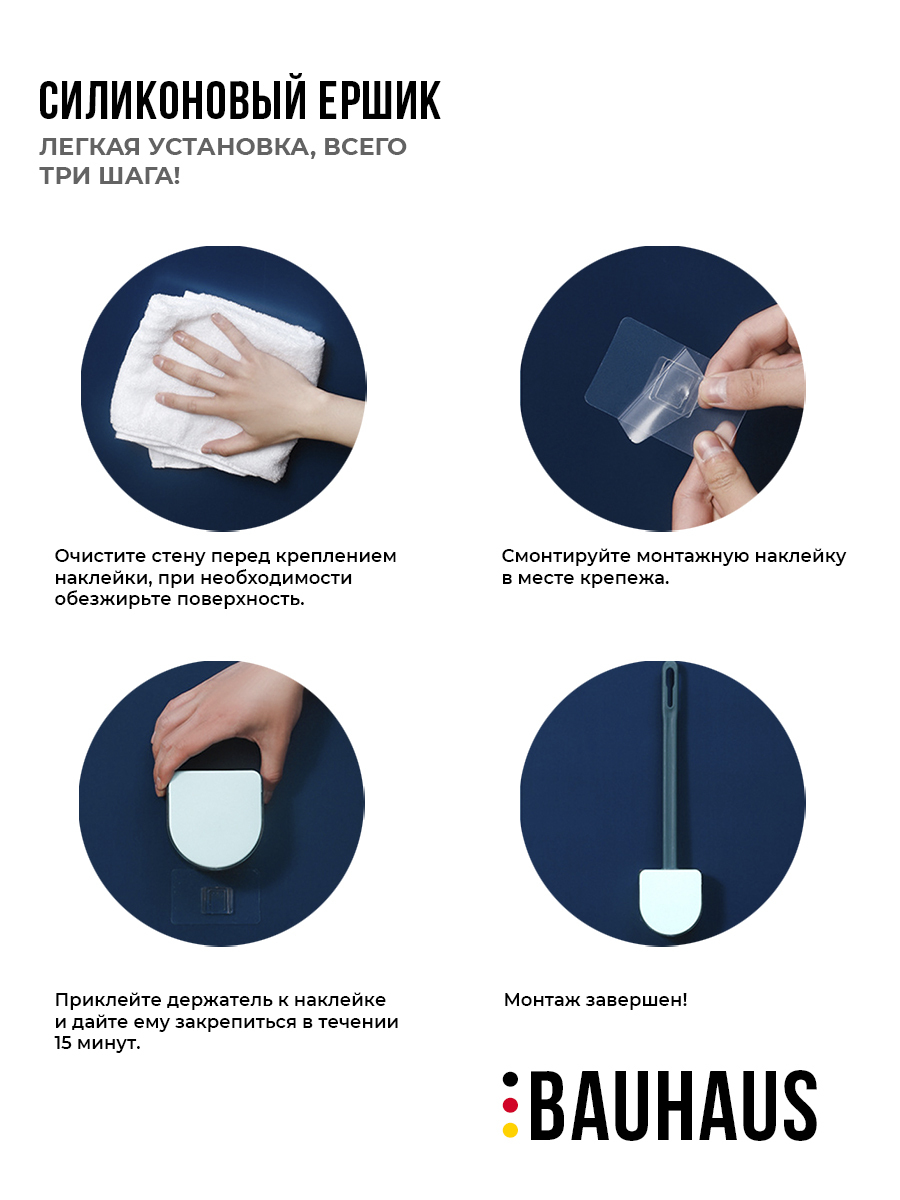 СИЛИКОНОВЫЙ ЕРШИК

ЛЕГКАЯ УСТАНОВКА, ВСЕГО ТРИ ШАГА!

Очистите стену перед креплением наклейки, при необходимости обезжирьте поверхность.

Смонтируйте монтажную наклейку в месте крепежа.

Приклейте держатель к наклейке и дайте ему закрепиться в течении 15 минут.

Монтаж завершен!

BAUHAUS