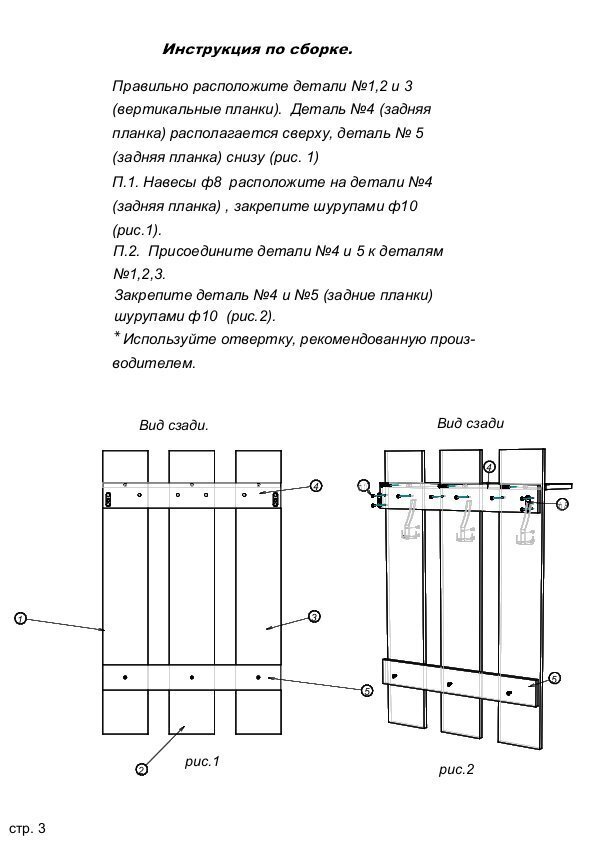 Инструкция по сборке.

Правильно расположите детали №1,2 и 3 (вертикальные планки). Деталь №4 (задняя планка) располагается сверху, деталь № 5 (задняя планка) снизу (рис. 1)
П.1. Навесы ф8 расположите на детали №4 (задняя планка) , закрепите шурупами ф10 (рис.1).
П.2. Присоедините детали №4 и 5 к деталям №1,2,3.
Закрепите деталь №4 и №5 (задние планки) шурупами ф10 (рис.2).
* Используйте отвертку, рекомендованную производителем.

Вид сзади.

4

1

3

5

2

рис.1

Вид сзади

4

5

рис.2

стр. 3