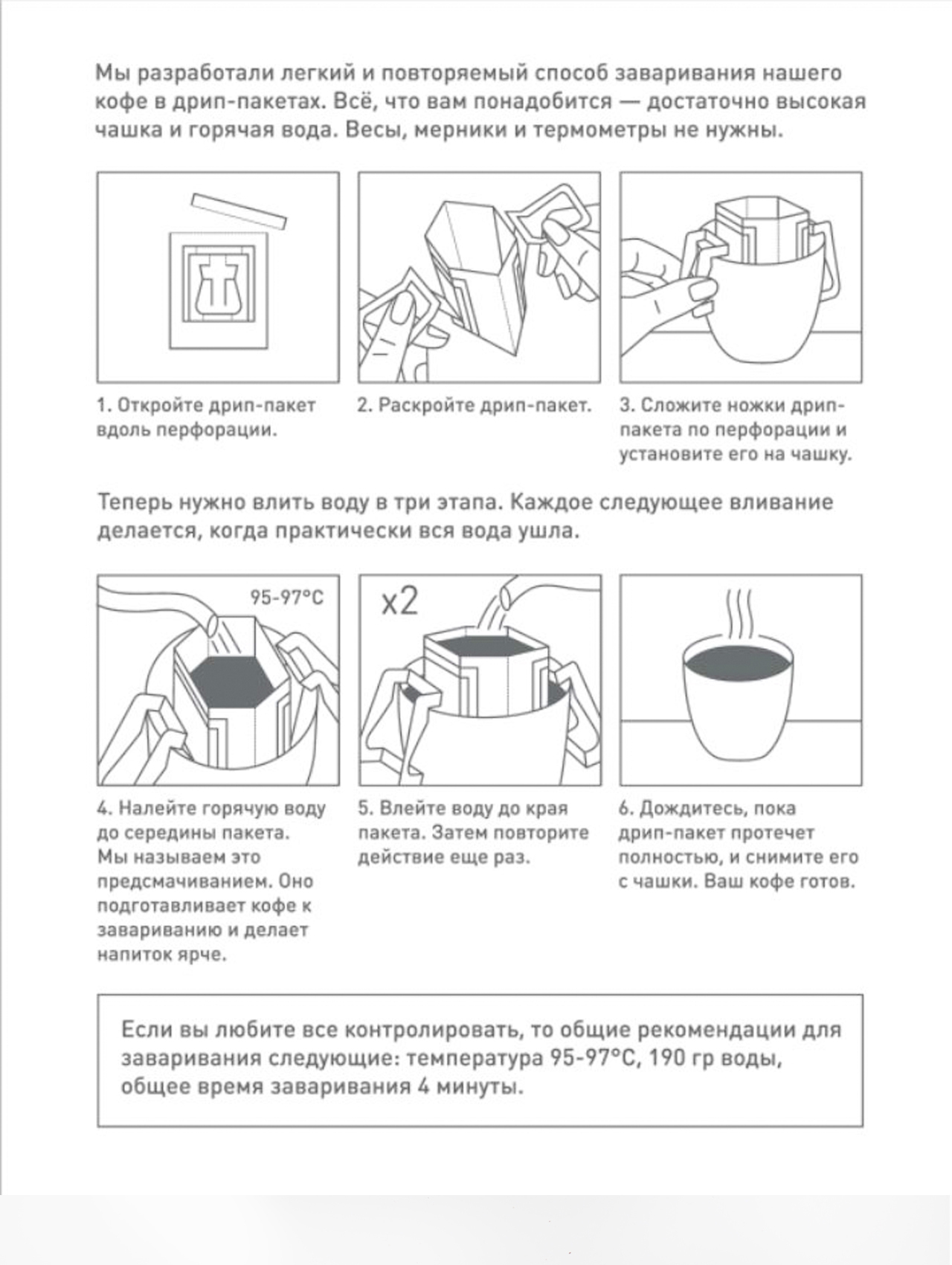 Мы разработали легкий и повторяемый способ заваривания нашего кофе в дрип-пакетах. Всё, что вам понадобится — достаточно высокая чашка и горячая вода. Весы, мерники и термометры не нужны.

1. Откройте дрип-пакет вдоль перфорации.

2. Раскройте дрип-пакет.

3. Сложите ножки дрип-пакета по перфорации и установите его на чашку.

Теперь нужно влить воду в три этапа. Каждое следующее вливание делается, когда практически вся вода ушла.

95-97°C

x2

4. Налейте горячую воду до середины пакета. Мы называем это предсмачиванием. Оно подготавливает кофе к завариванию и делает напиток ярче.

5. Влейте воду до края пакета. Затем повторите действие еще раз.

6. Дождитесь, пока дрип-пакет протечет полностью, и снимите его с чашки. Ваш кофе готов.

Если вы любите все контролировать, то общие рекомендации для заваривания следующие: температура 95-97°C, 190 гр воды, общее время заваривания 4 минуты.