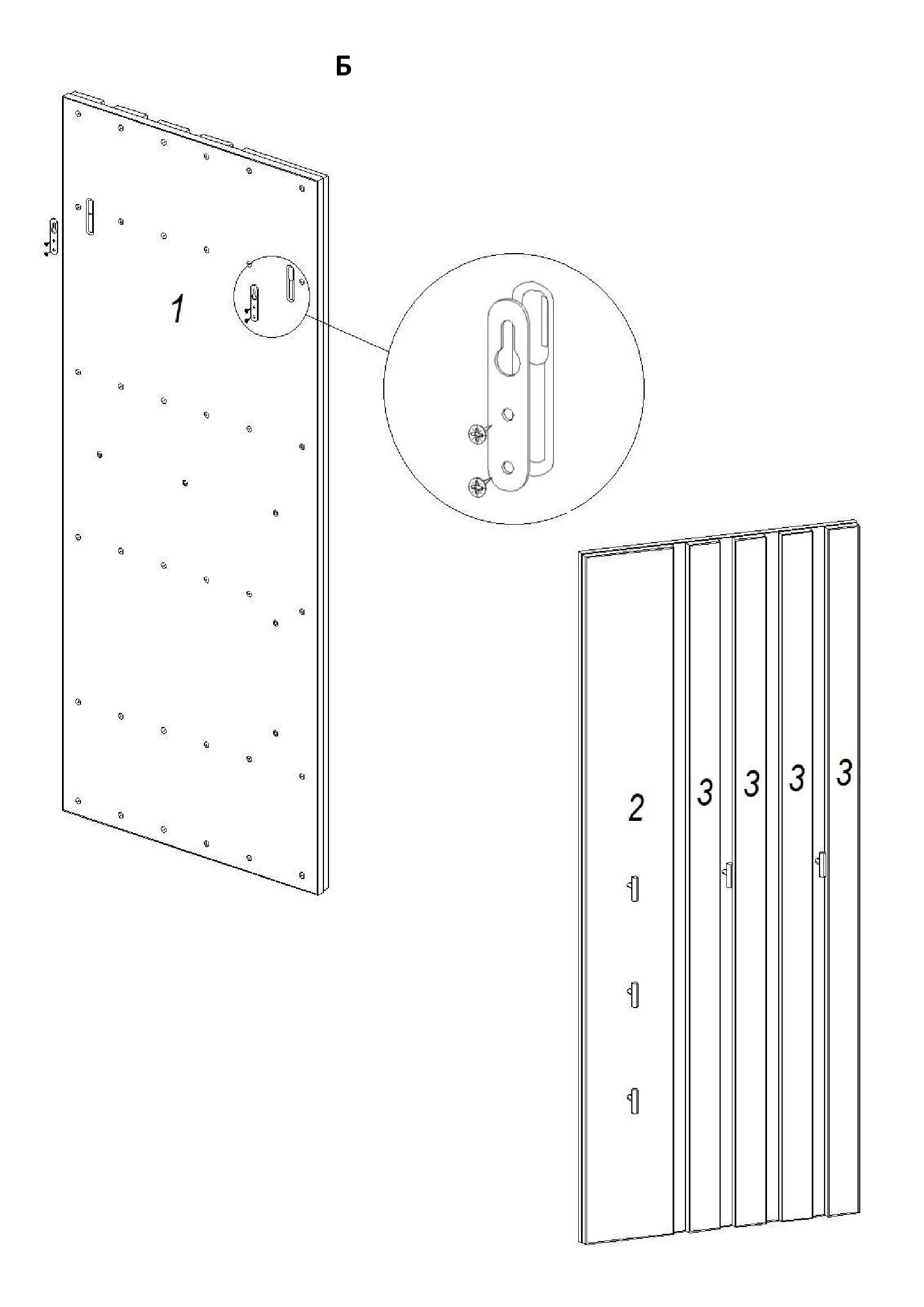 Б

1

2

3

3

3

3