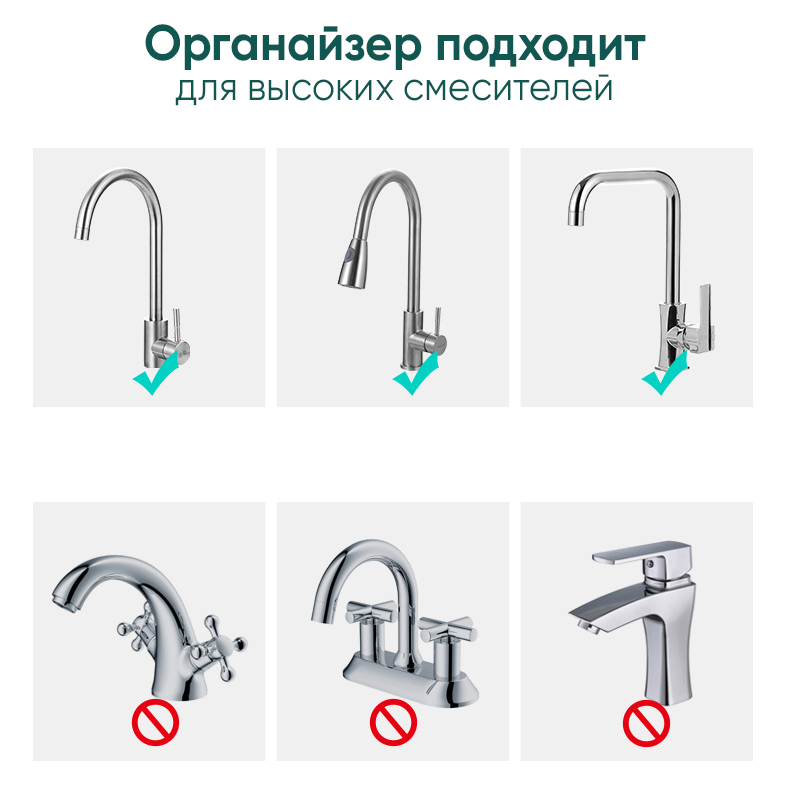 Органайзер подходит
для высоких смесителей