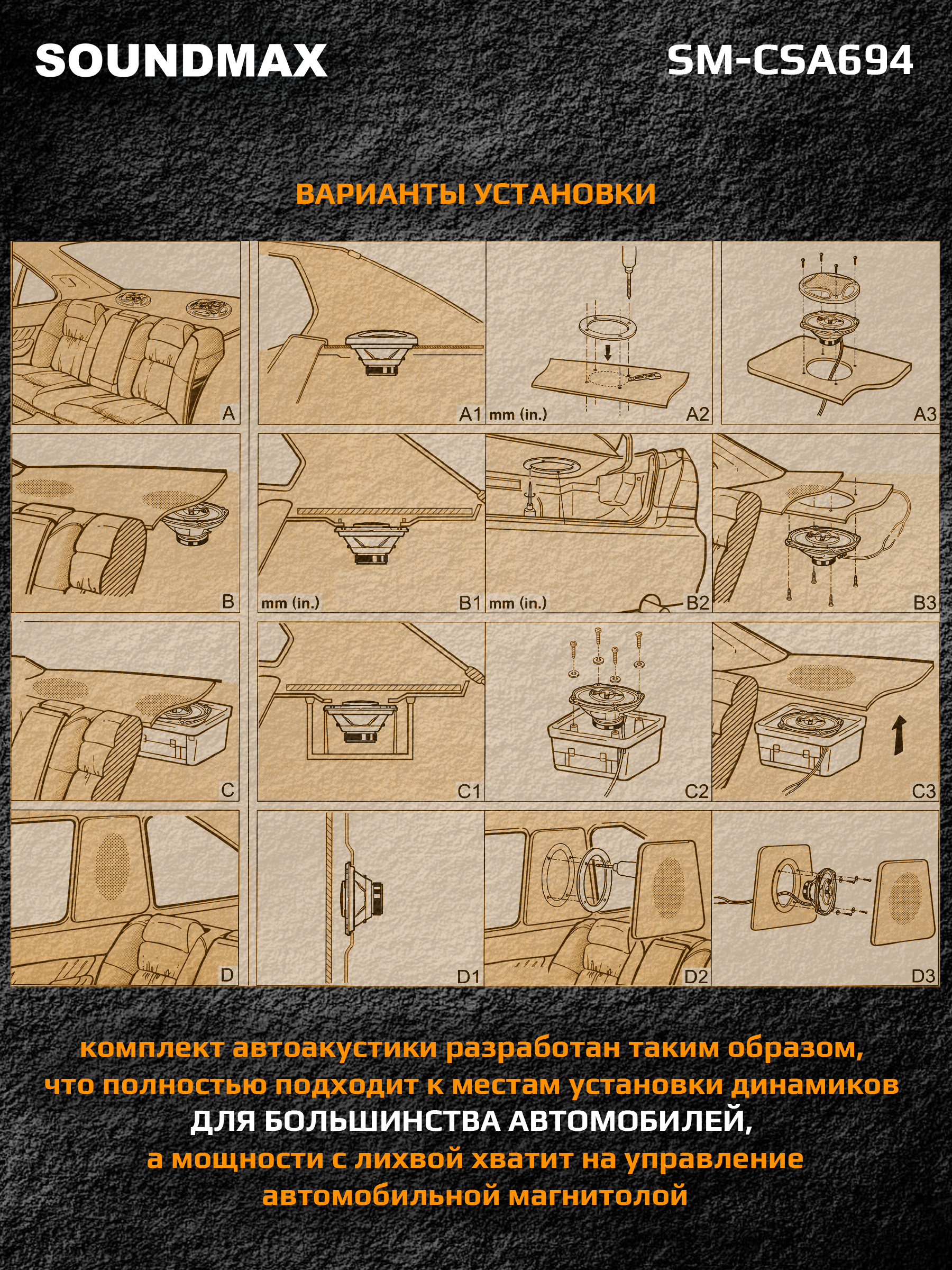 SOUNDMAX

SM-CSA694

ВАРИАНТЫ УСТАНОВКИ

A

A1

mm (in.)

A2

A3

B

mm (in.)

B1

mm (in.)

B2

B3

C

C1

C2

C3

D

D1

D2

D3

комплект автоакустики разработан таким образом, что полностью подходит к местам установки динамиков ДЛЯ БОЛЬШИНСТВА АВТОМОБИЛЕЙ, а мощности с лихвой хватит на управление автомобильной магнитолой