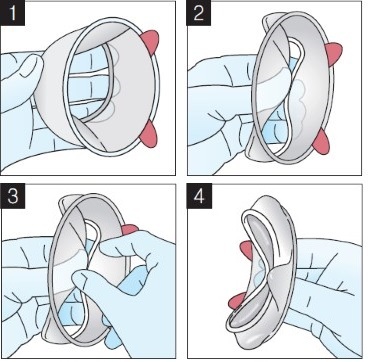 1

2

3

4