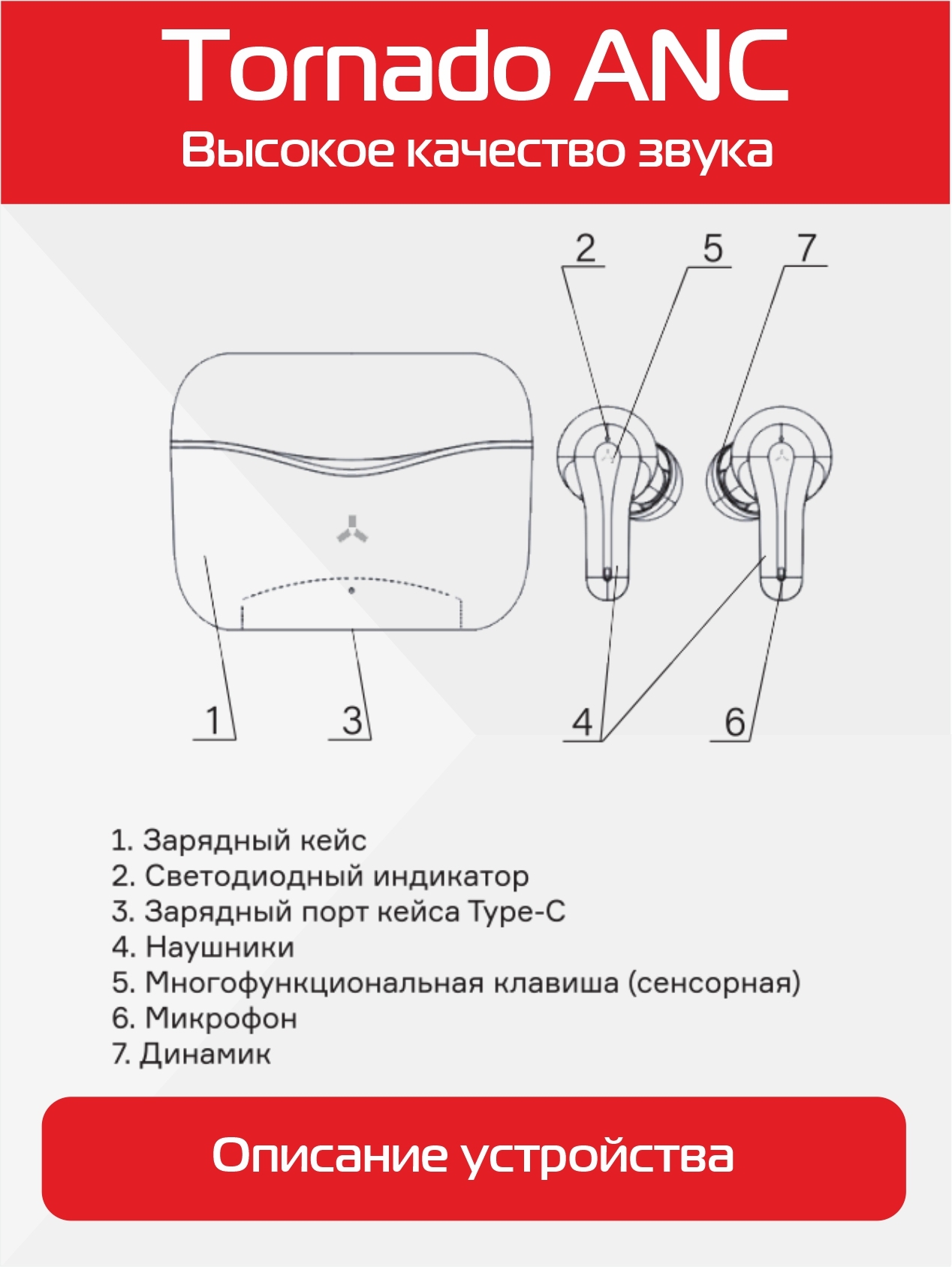 Tornado ANC
Высокое качество звука

2 5 7

1 3 4 6

1. Зарядный кейс
2. Светодиодный индикатор
3. Зарядный порт кейса Type-C
4. Наушники
5. Многофункциональная клавиша (сенсорная)
6. Микрофон
7. Динамик

Описание устройства