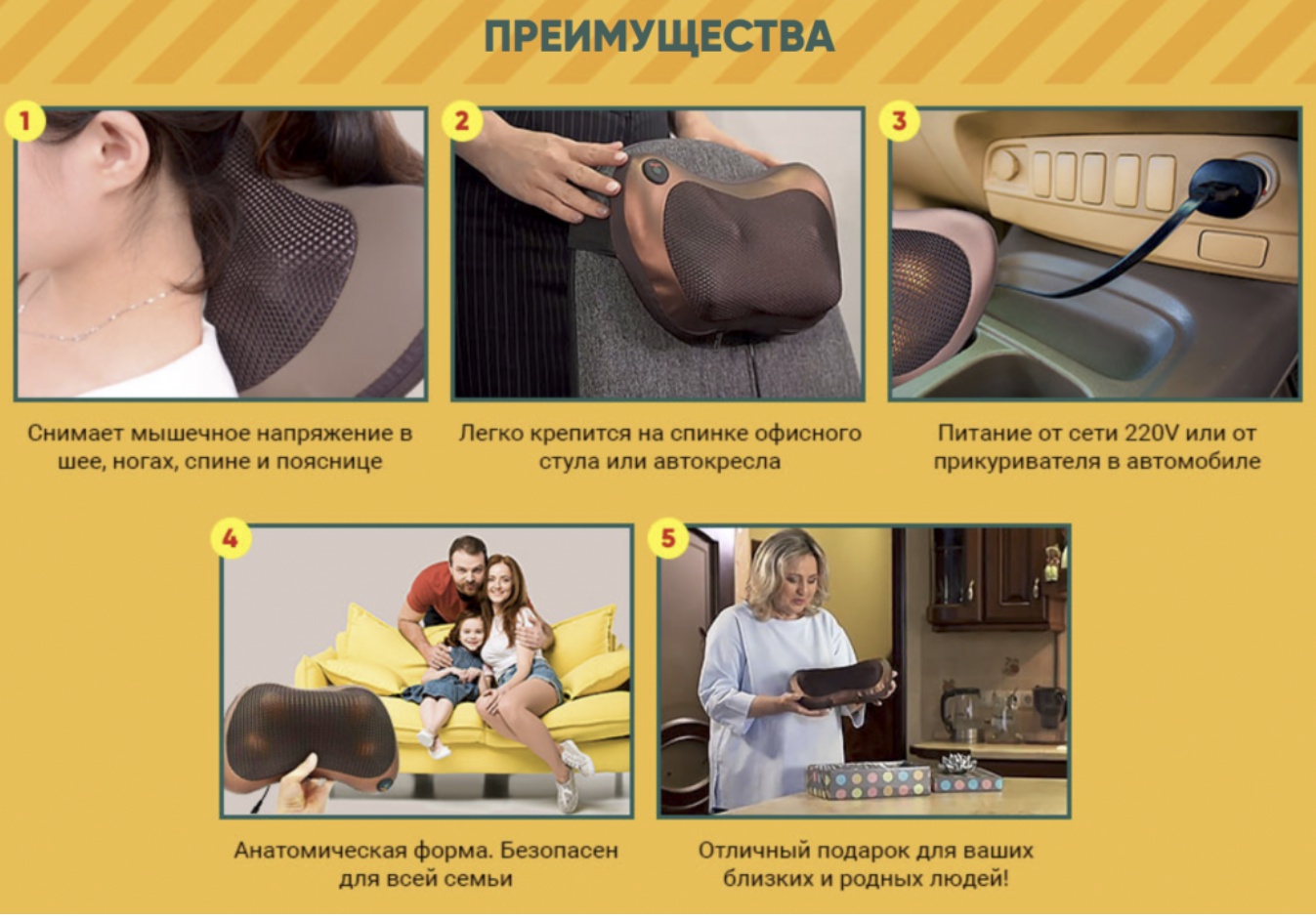 ПРЕИМУЩЕСТВА

1

Снимает мышечное напряжение в шее, ногах, спине и пояснице

2

Легко крепится на спинке офисного стула или автокресла

3

Питание от сети 220V или от прикуривателя в автомобиле

4

Анатомическая форма. Безопасен для всей семьи

5

Отличный подарок для ваших близких и родных людей!