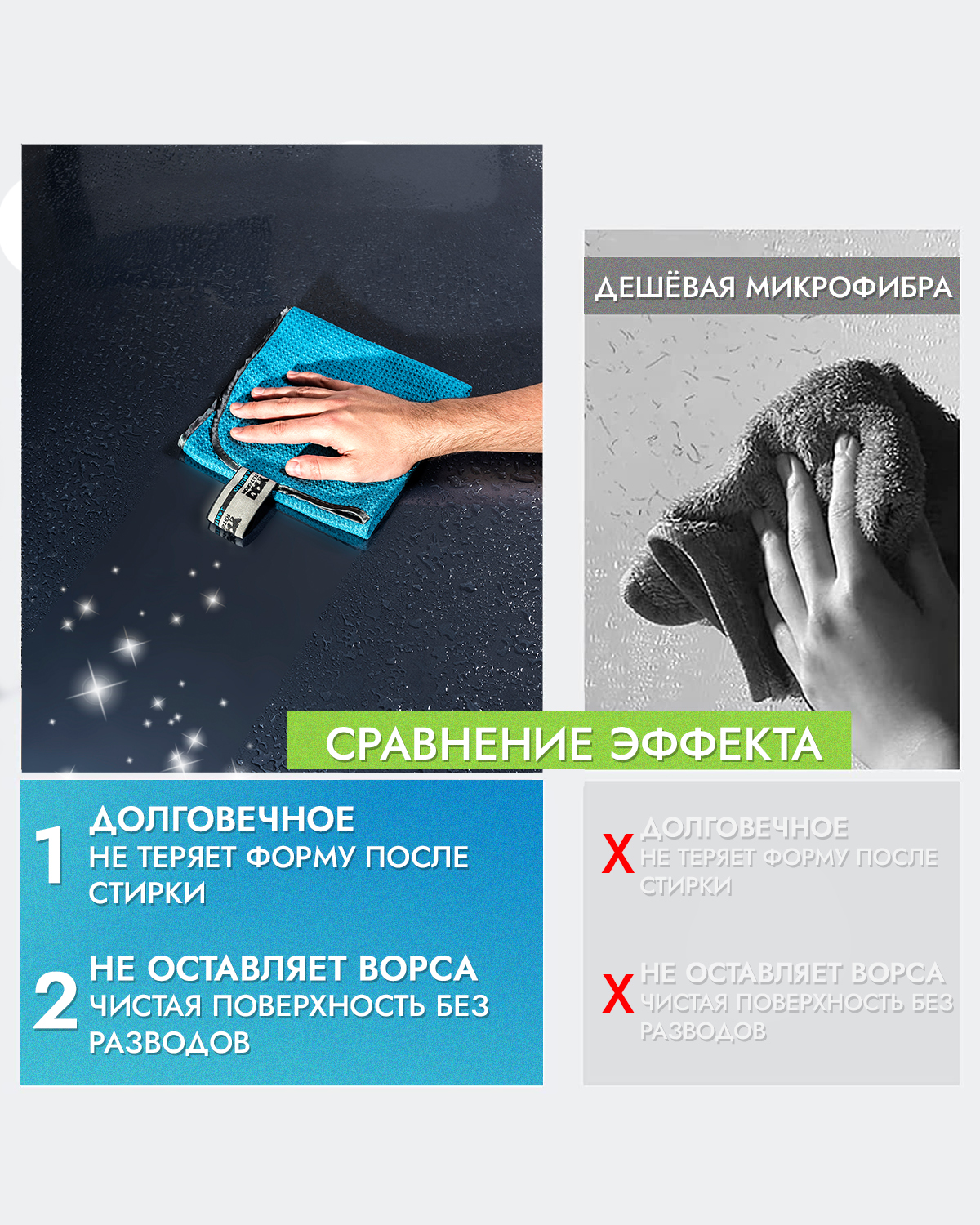 ДЕШЁВАЯ МИКРОФИБРА

СРАВНЕНИЕ ЭФФЕКТА

1 ДОЛГОВЕЧНОЕ
НЕ ТЕРЯЕТ ФОРМУ ПОСЛЕ СТИРКИ

2 НЕ ОСТАВЛЯЕТ ВОРСА
ЧИСТАЯ ПОВЕРХНОСТЬ БЕЗ РАЗВОДОВ

X ДОЛГОВЕЧНОЕ
НЕ ТЕРЯЕТ ФОРМУ ПОСЛЕ СТИРКИ

X НЕ ОСТАВЛЯЕТ ВОРСА
ЧИСТАЯ ПОВЕРХНОСТЬ БЕЗ РАЗВОДОВ