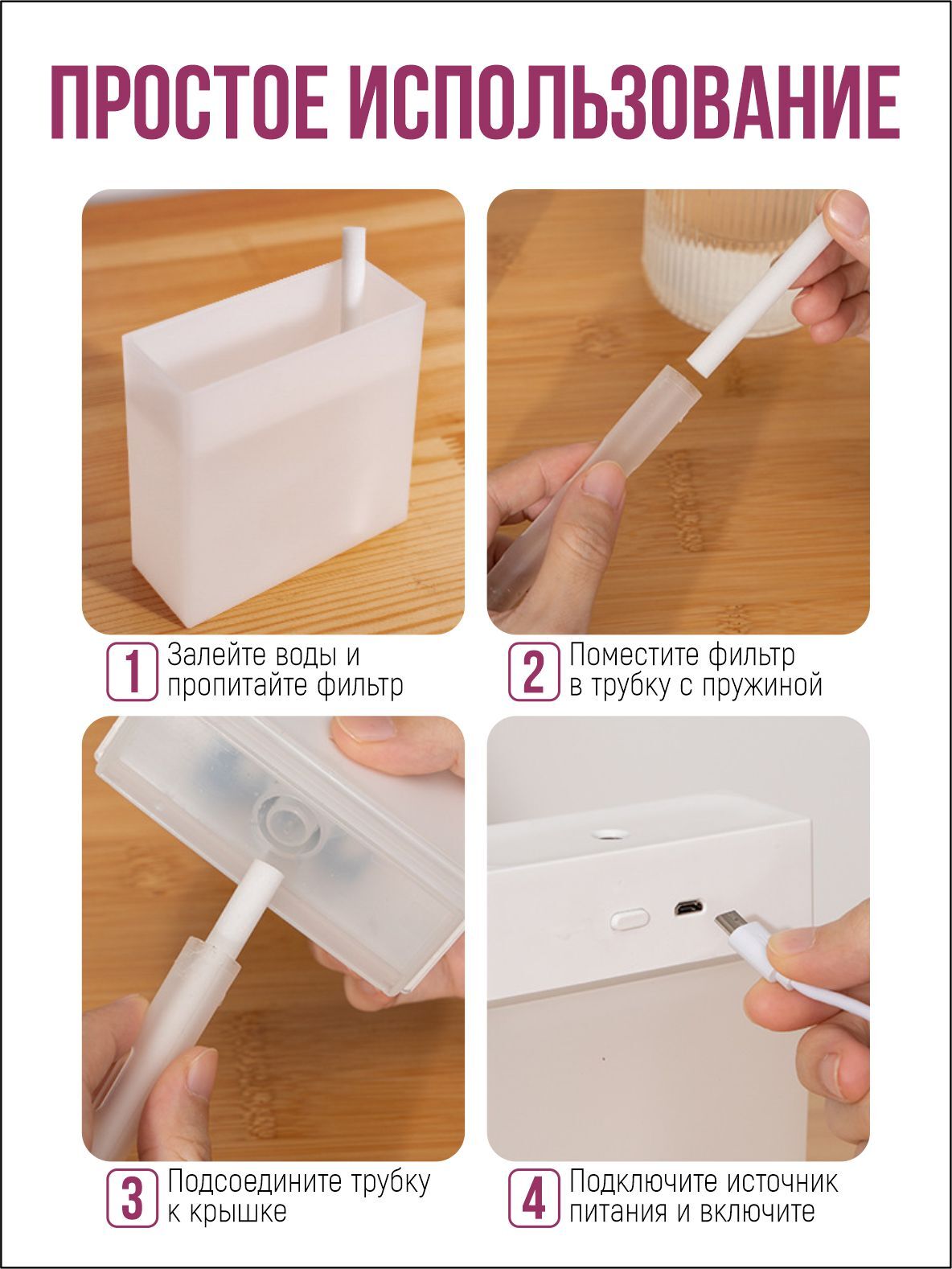 ПРОСТОЕ ИСПОЛЬЗОВАНИЕ

1 Залейте воды и пропитайте фильтр

2 Поместите фильтр в трубку с пружиной

3 Подсоедините трубку к крышке

4 Подключите источник питания и включите