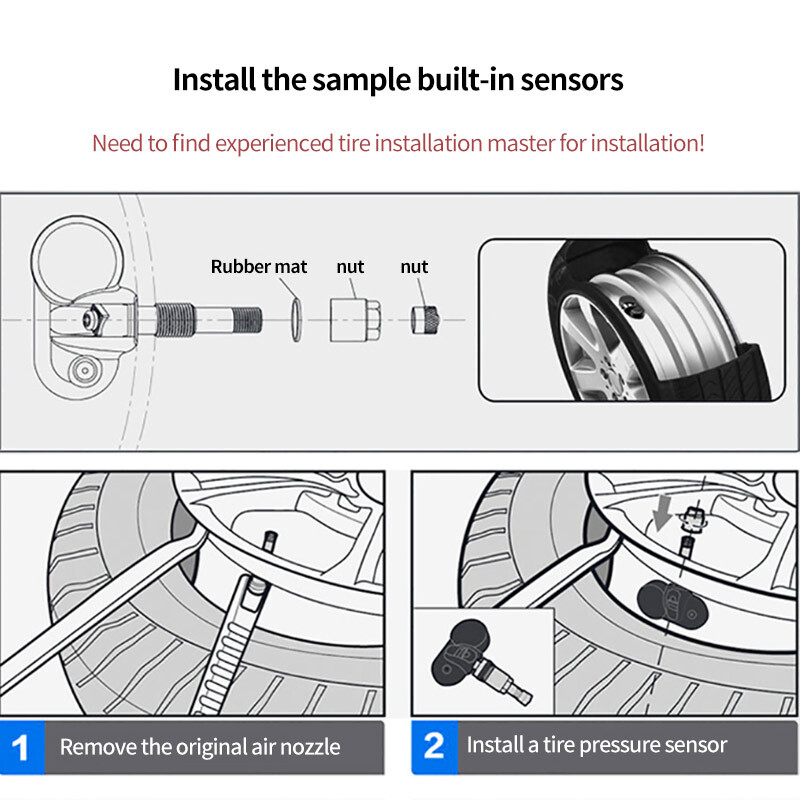 Install the sample built-in sensors

Need to find experienced tire installation master for installation!

Rubber mat

nut

nut

1 Remove the original air nozzle

2 Install a tire pressure sensor