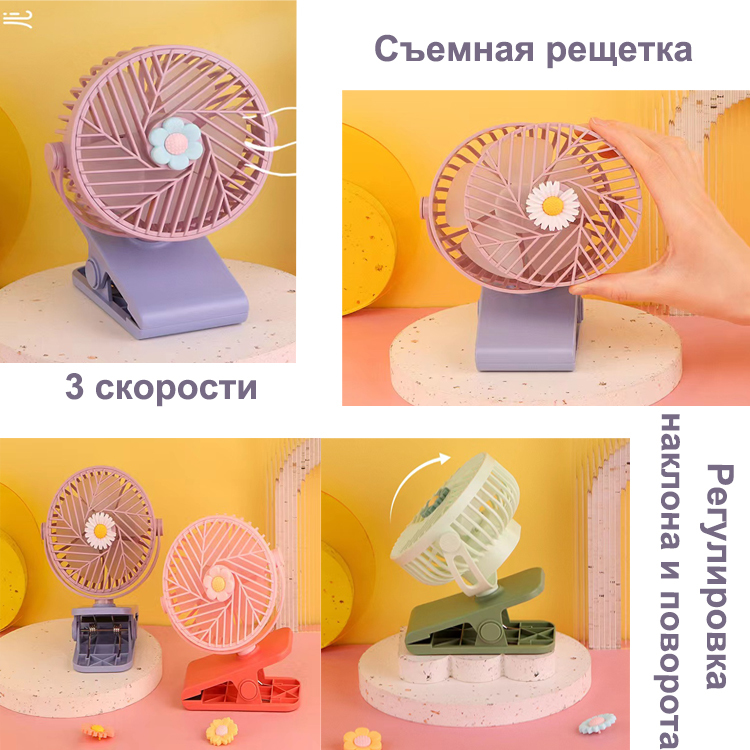 Съемная рещетка

3 скорости

Регулировка наклона и поворота