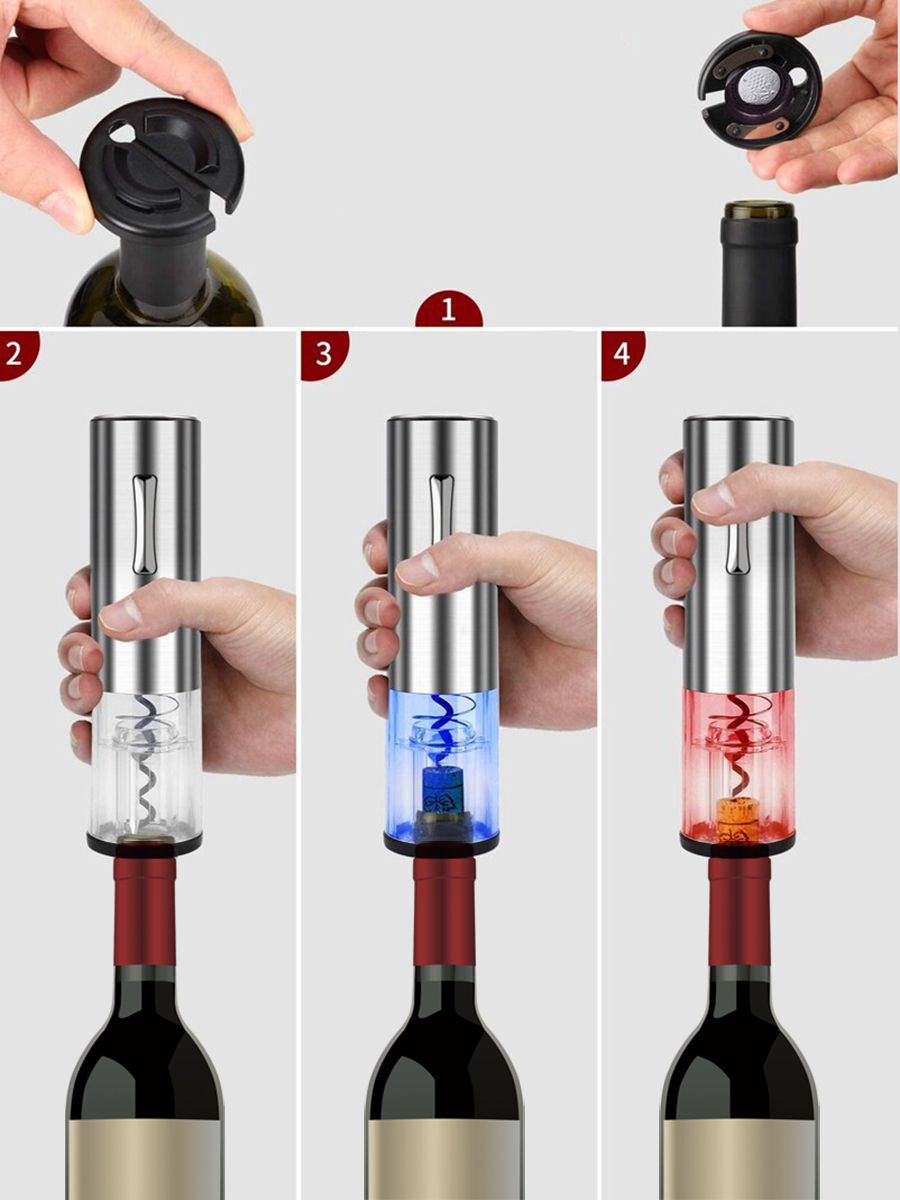 1
2
3
4