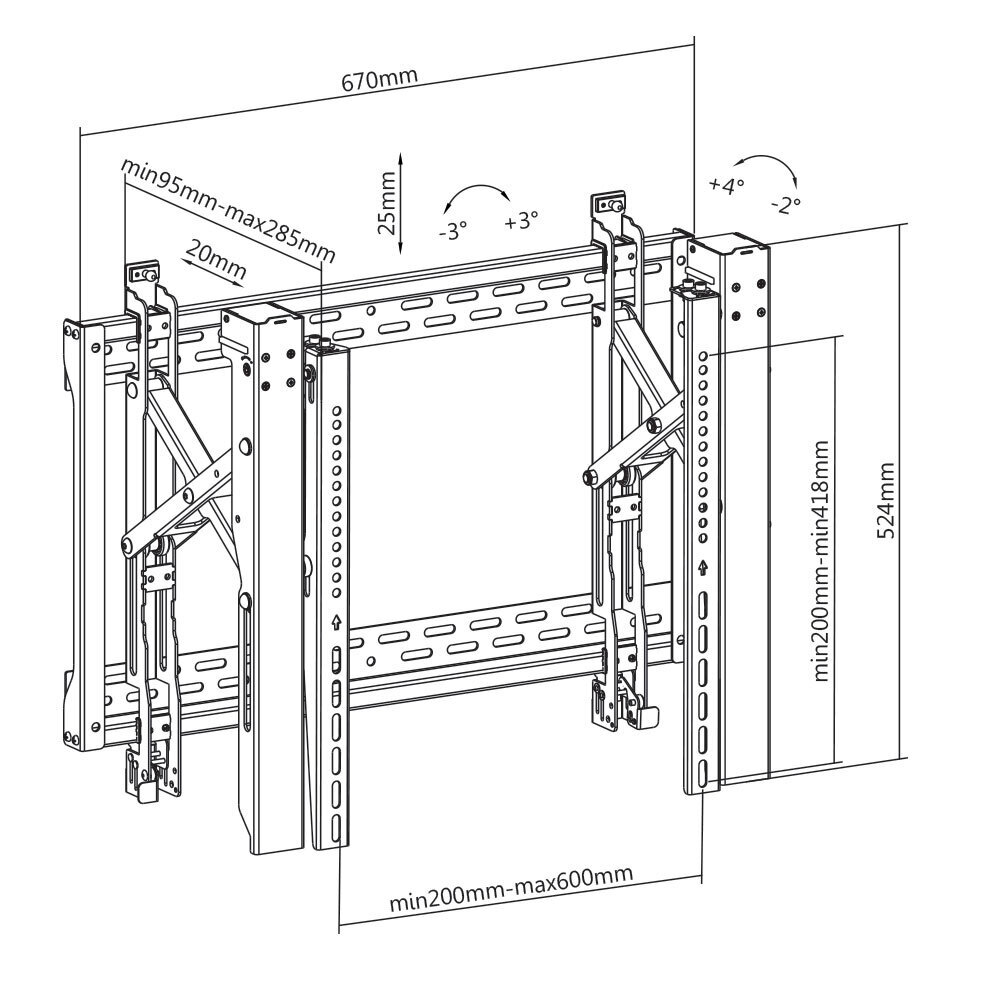 670mm

min95mm-max285mm

20mm

25mm

-3°

+3°

+4°

-2°

min200mm-min418mm

524mm

min200mm-max600mm