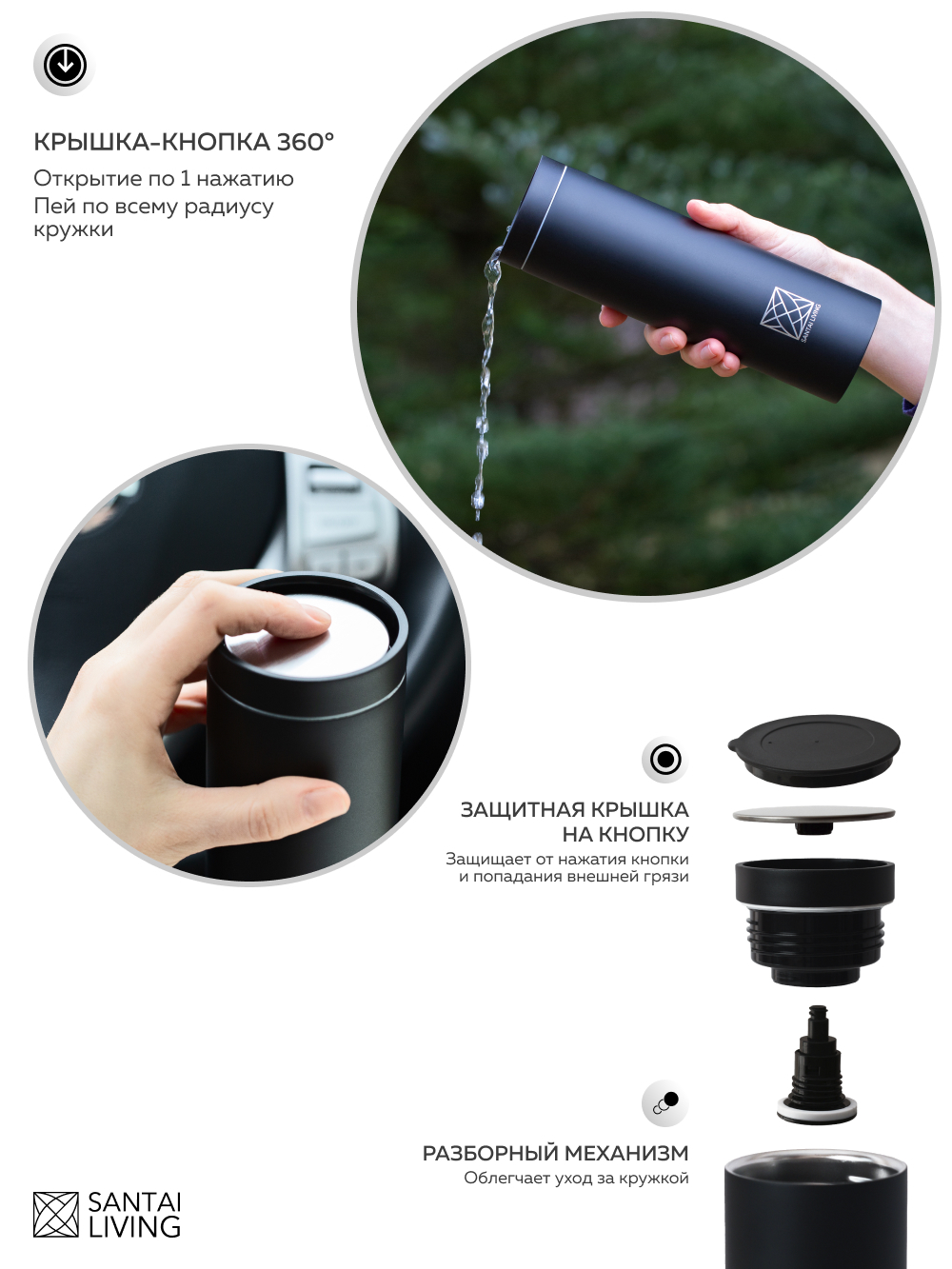 КРЫШКА-КНОПКА 360°
Открытие по 1 нажатию
Пей по всему радиусу кружки

SANTAI LIVING

ЗАЩИТНАЯ КРЫШКА НА КНОПКУ
Защищает от нажатия кнопки и попадания внешней грязи

РАЗБОРНЫЙ МЕХАНИЗМ
Облегчает уход за кружкой

SANTAI LIVING