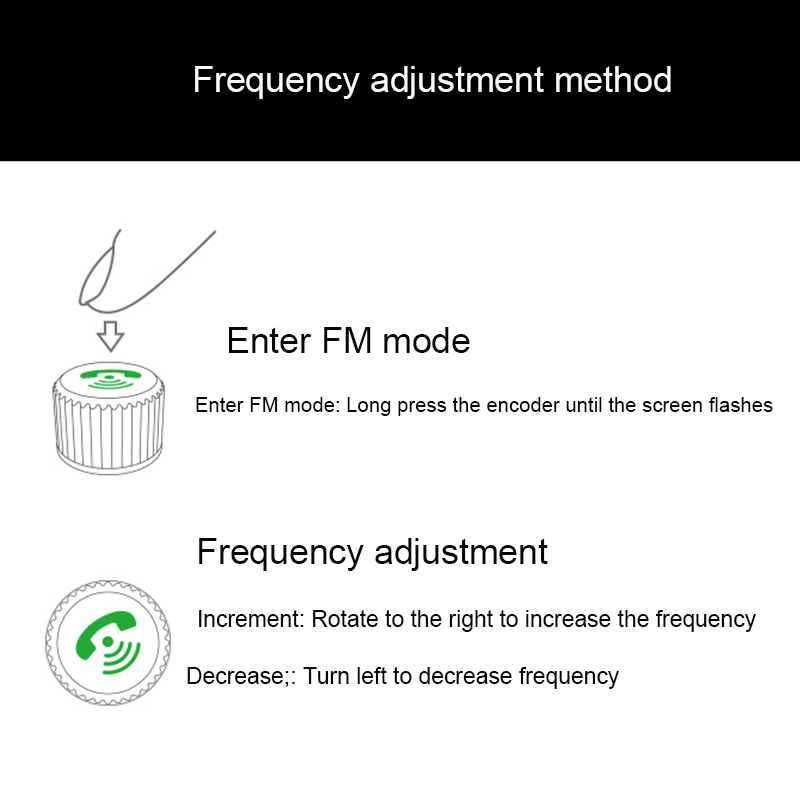 Frequency adjustment method

Enter FM mode

Enter FM mode: Long press the encoder until the screen flashes

Frequency adjustment

Increment: Rotate to the right to increase the frequency

Decrease;: Turn left to decrease frequency