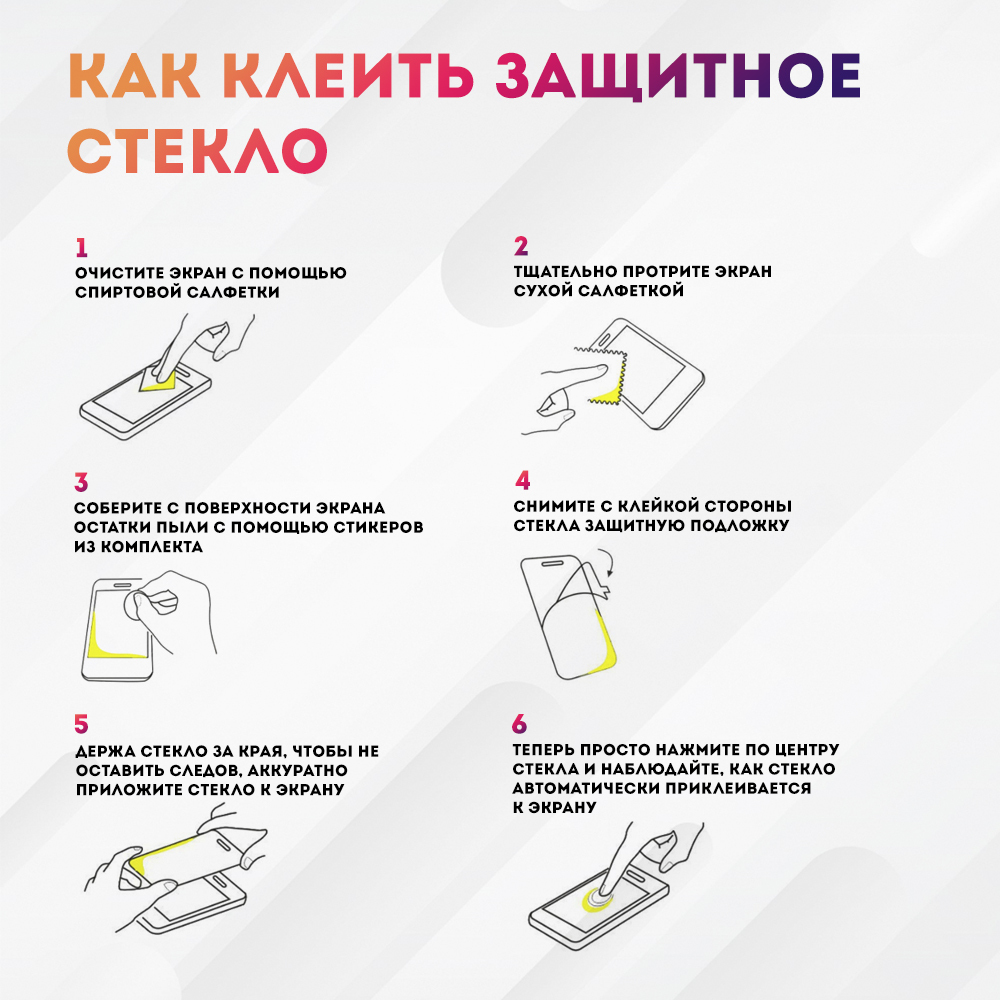 КАК КЛЕИТЬ ЗАЩИТНОЕ СТЕКЛО

1
ОЧИСТИТЕ ЭКРАН С ПОМОЩЬЮ СПИРТОВОЙ САЛФЕТКИ

2
ТЩАТЕЛЬНО ПРОТРИТЕ ЭКРАН СУХОЙ САЛФЕТКОЙ

3
СОБЕРИТЕ С ПОВЕРХНОСТИ ЭКРАНА ОСТАТКИ ПЫЛИ С ПОМОЩЬЮ СТИКЕРОВ ИЗ КОМПЛЕКТА

4
СНИМИТЕ С КЛЕЙКОЙ СТОРОНЫ СТЕКЛА ЗАЩИТНУЮ ПОДЛОЖКУ

5
ДЕРЖА СТЕКЛО ЗА КРАЯ, ЧТОБЫ НЕ ОСТАВИТЬ СЛЕДОВ, АККУРАТНО ПРИЛОЖИТЕ СТЕКЛО К ЭКРАНУ

6
ТЕПЕРЬ ПРОСТО НАЖМИТЕ ПО ЦЕНТРУ СТЕКЛА И НАБЛЮДАЙТЕ, КАК СТЕКЛО АВТОМАТИЧЕСКИ ПРИКЛЕИВАЕТСЯ К ЭКРАНУ