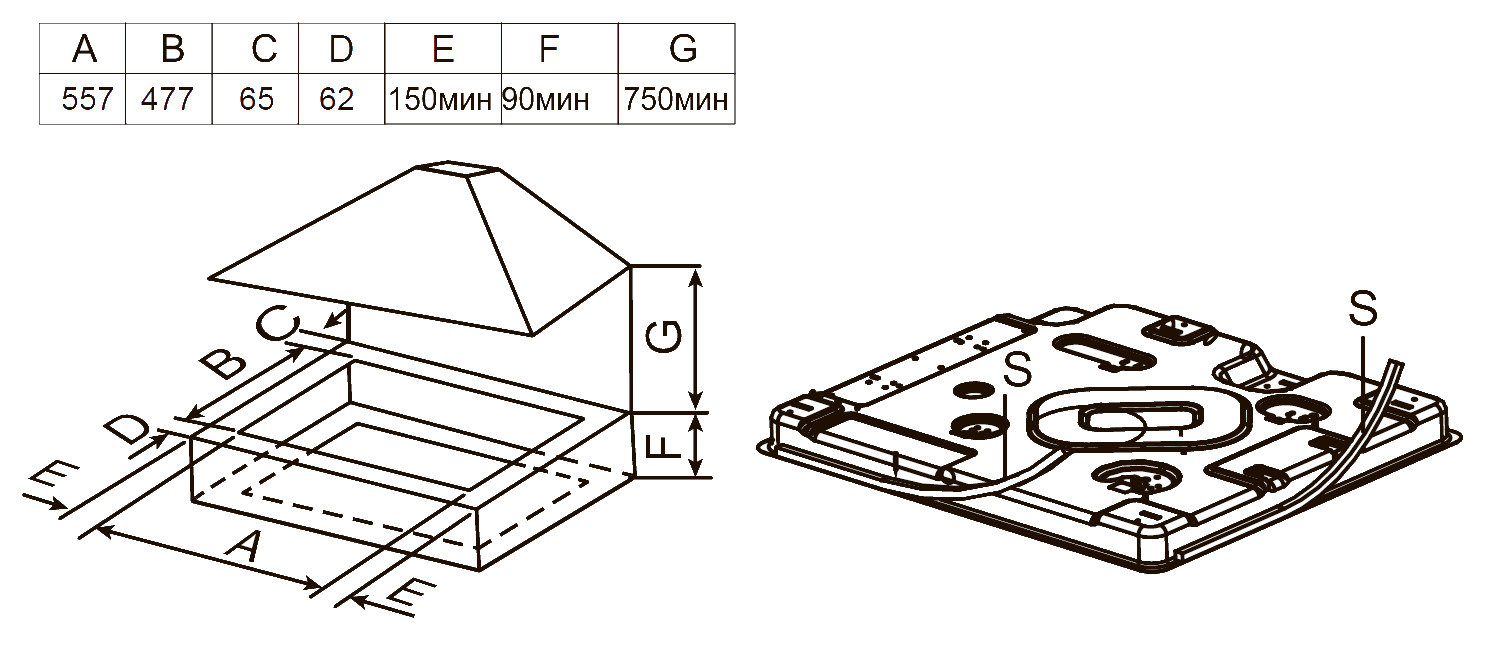 | A | B | C | D | E | F | G |
|---|---|---|---|---|---|---|
| 557 | 477 | 65 | 62 | 150мин | 90мин | 750мин |

C
B
D
E
A
E
G
F
S
S