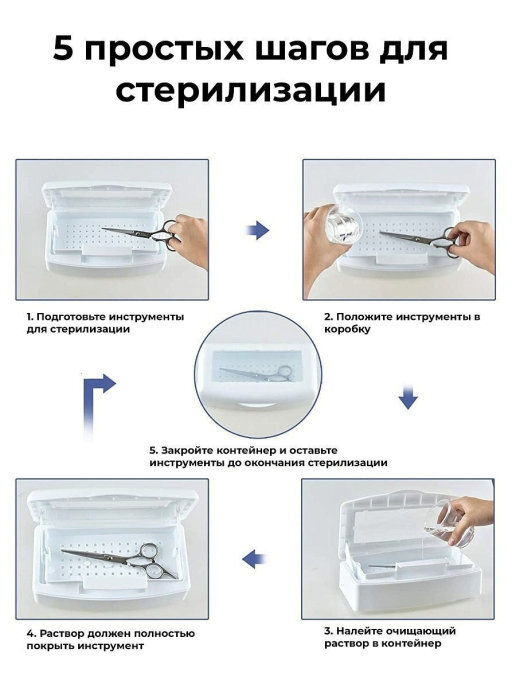 5 простых шагов для стерилизации

1. Подготовьте инструменты для стерилизации

2. Положите инструменты в коробку

5. Закройте контейнер и оставьте инструменты до окончания стерилизации

4. Раствор должен полностью покрыть инструмент

3. Налейте очищающий раствор в контейнер