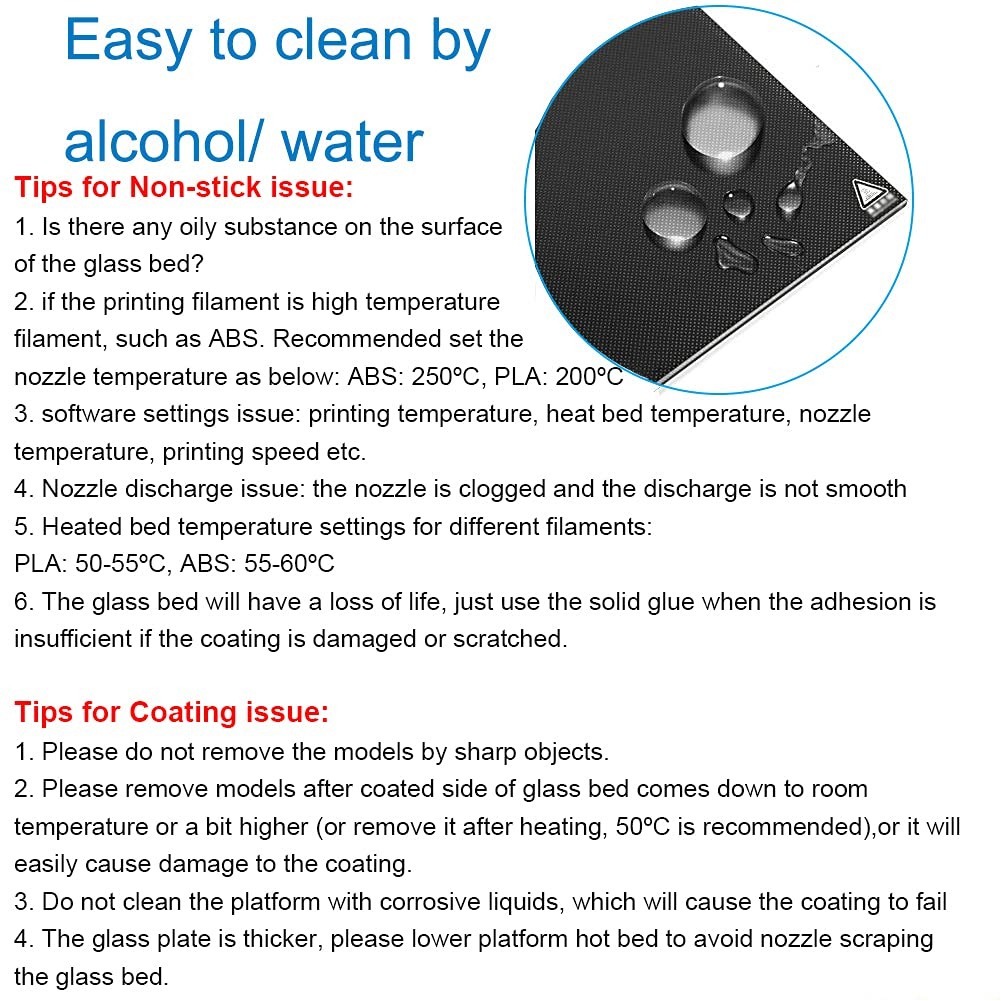 Easy to clean by alcohol/ water

Tips for Non-stick issue:
1. Is there any oily substance on the surface of the glass bed?
2. if the printing filament is high temperature filament, such as ABS. Recommended set the nozzle temperature as below: ABS: 250ºC, PLA: 200ºC
3. software settings issue: printing temperature, heat bed temperature, nozzle temperature, printing speed etc.
4. Nozzle discharge issue: the nozzle is clogged and the discharge is not smooth
5. Heated bed temperature settings for different filaments:
PLA: 50-55ºC, ABS: 55-60ºC
6. The glass bed will have a loss of life, just use the solid glue when the adhesion is insufficient if the coating is damaged or scratched.

Tips for Coating issue:
1. Please do not remove the models by sharp objects.
2. Please remove models after coated side of glass bed comes down to room temperature or a bit higher (or remove it after heating, 50ºC is recommended),or it will easily cause damage to the coating.
3. Do not clean the platform with corrosive liquids, which will cause the coating to fail
4. The glass plate is thicker, please lower platform hot bed to avoid nozzle scraping the glass bed.