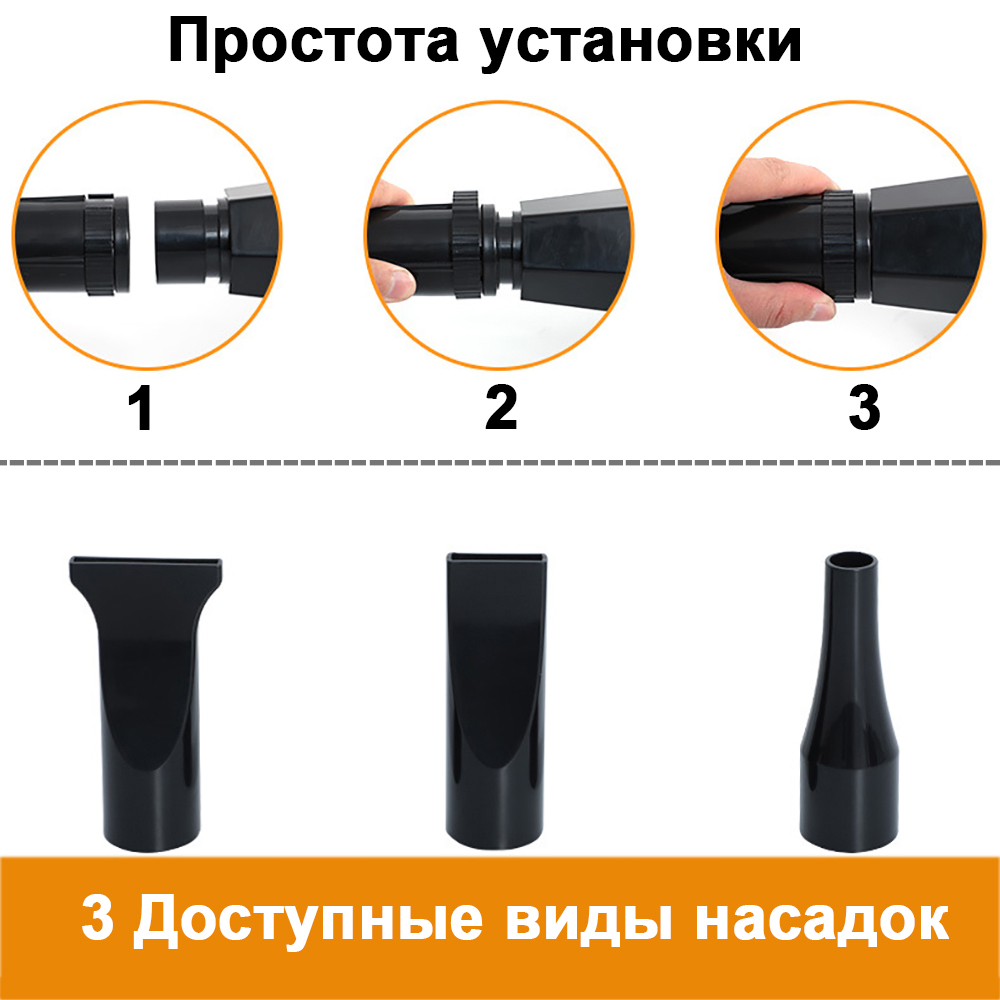 Простота установки

1

2

3

3 Доступные виды насадок