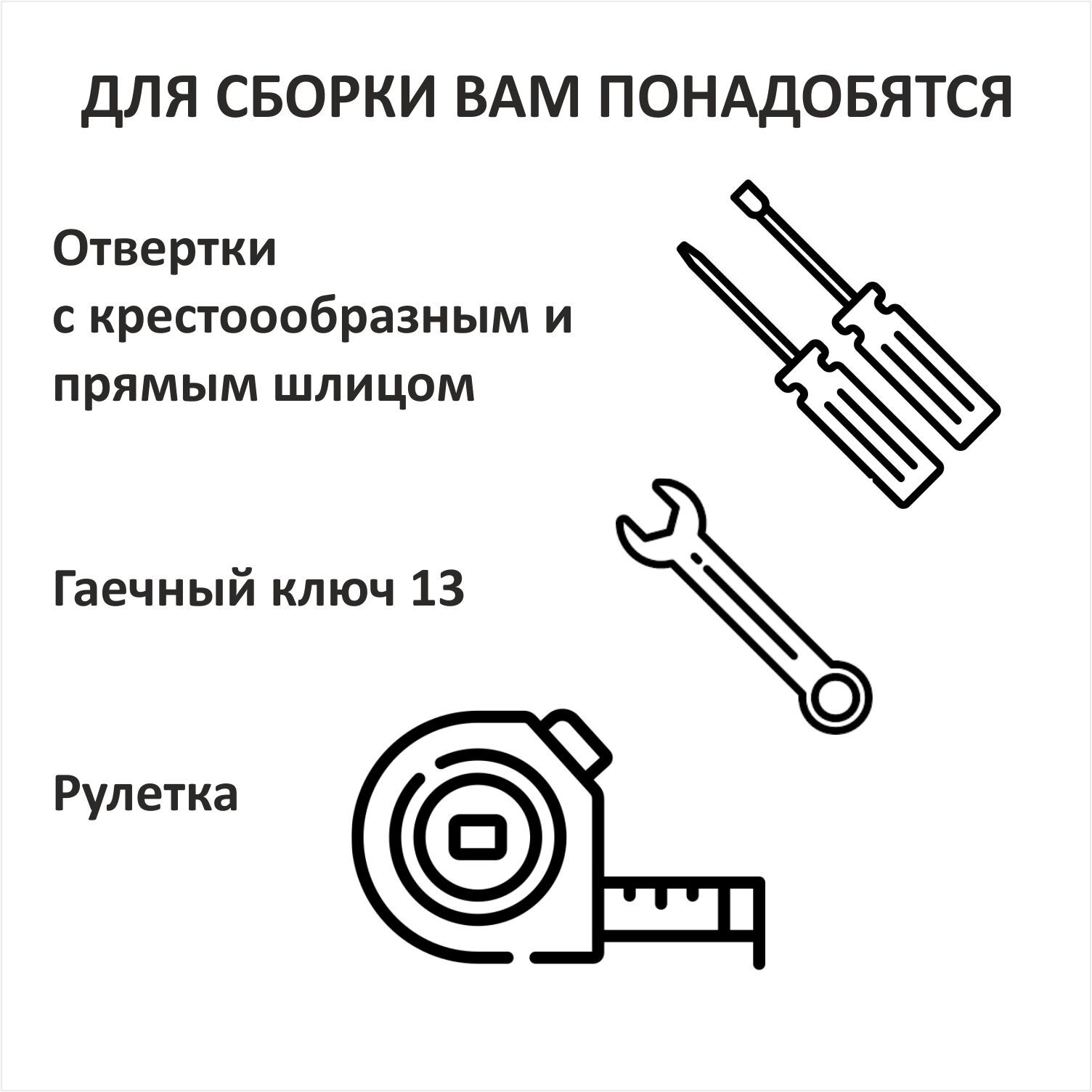 ДЛЯ СБОРКИ ВАМ ПОНАДОБЯТСЯ

Отвертки с крестоообразным и прямым шлицом

Гаечный ключ 13

Рулетка