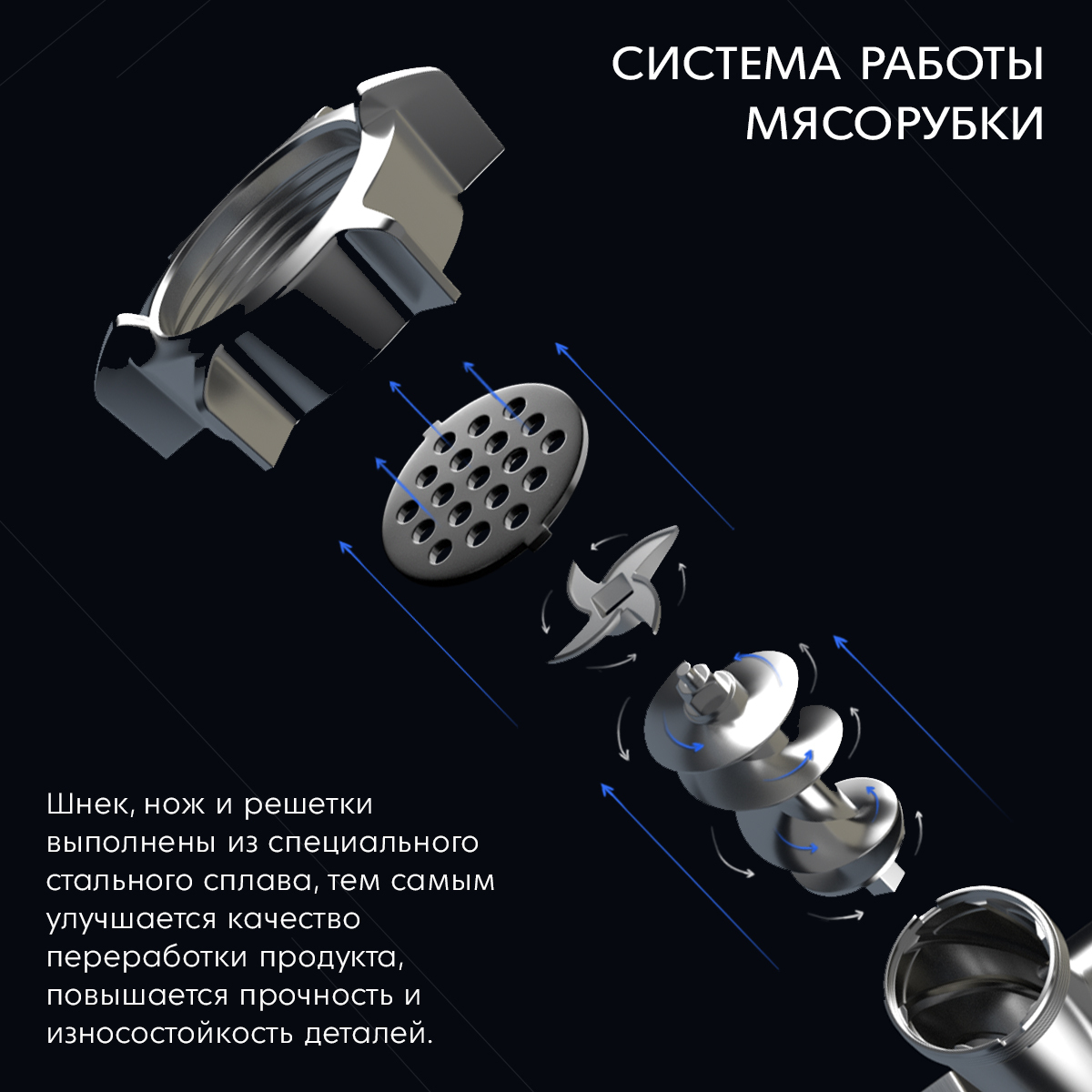 СИСТЕМА РАБОТЫ МЯСОРУБКИ

Шнек, нож и решетки выполнены из специального стального сплава, тем самым улучшается качество переработки продукта, повышается прочность и износостойкость деталей.