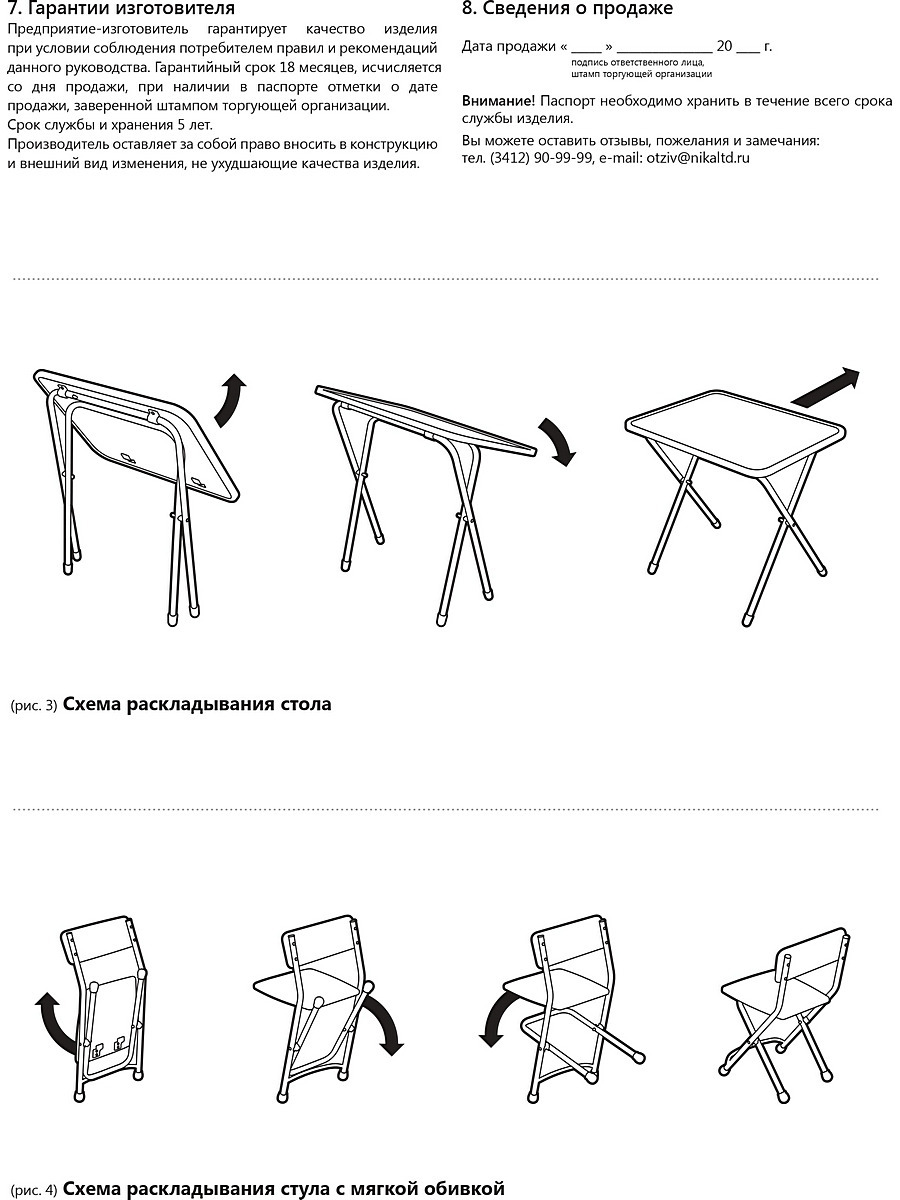 7. Гарантии изготовителя

Предприятие-изготовитель гарантирует качество изделия при условии соблюдения потребителем правил и рекомендаций данного руководства. Гарантийный срок 18 месяцев, исчисляется со дня продажи, при наличии в паспорте отметки о дате продажи, заверенной штампом торгующей организации.
Срок службы и хранения 5 лет.
Производитель оставляет за собой право вносить в конструкцию и внешний вид изменения, не ухудшающие качества изделия.

8. Сведения о продаже

Дата продажи « _____ » _______________ 20 ____ г.
подпись ответственного лица, штамп торгующей организации

Внимание! Паспорт необходимо хранить в течение всего срока службы изделия.

Вы можете оставить отзывы, пожелания и замечания:
тел. (3412) 90-99-99, e-mail: otziv@nikaltd.ru

(рис. 3) Схема раскладывания стола

(рис. 4) Схема раскладывания стула с мягкой обивкой