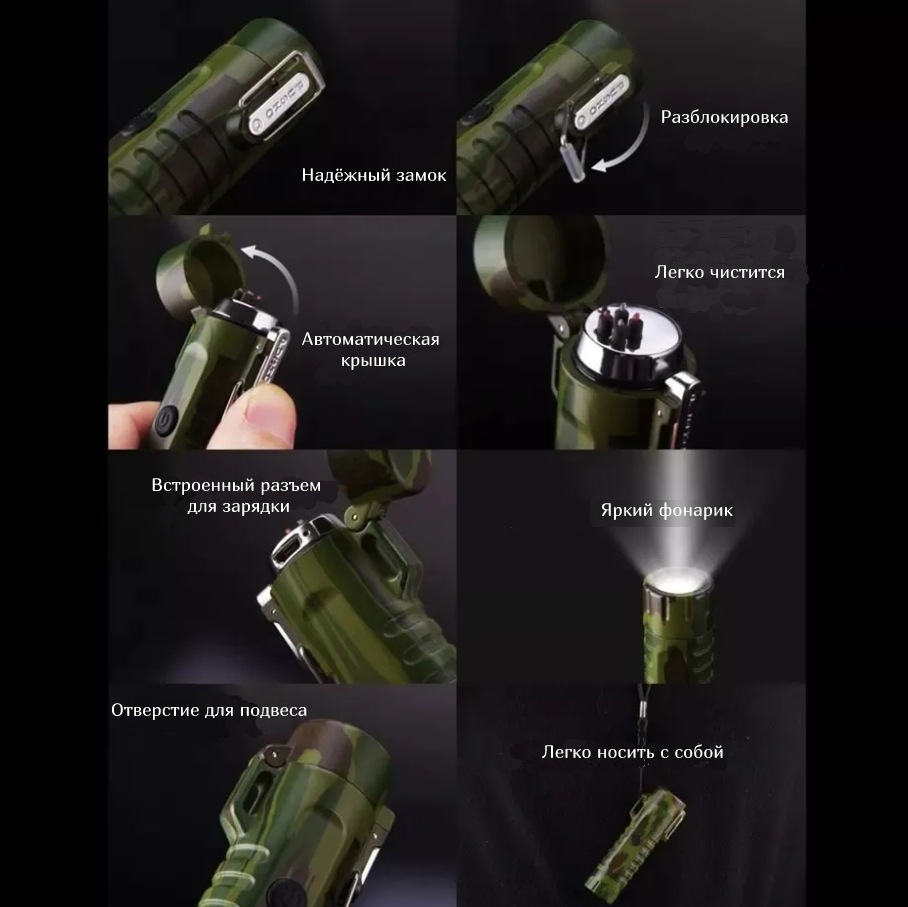 Надёжный замок

Разблокировка

Автоматическая крышка

Легко чистится

Встроенный разъем для зарядки

Яркий фонарик

Отверстие для подвеса

Легко носить с собой