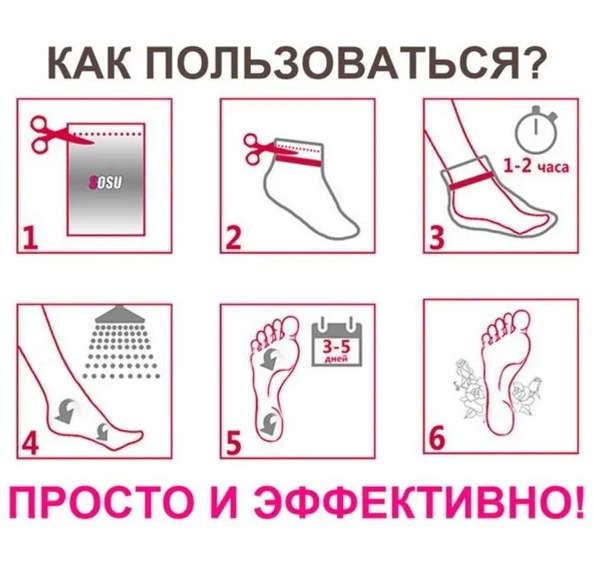 КАК ПОЛЬЗОВАТЬСЯ?

SOSU

1

2

1-2 часа

3

4

3-5 дней

5

6

ПРОСТО И ЭФФЕКТИВНО!