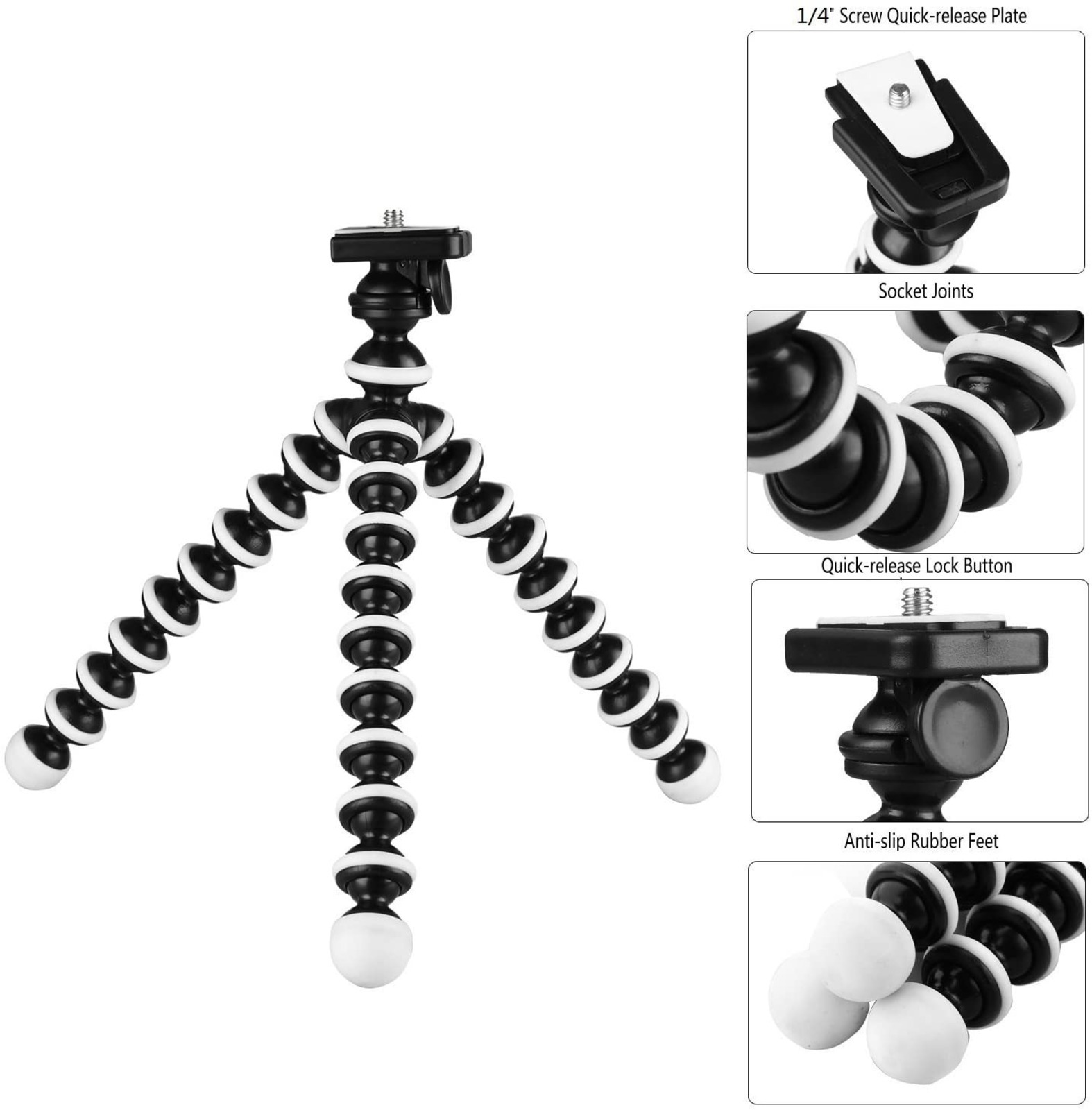 1/4" Screw Quick-release Plate

Socket Joints

Quick-release Lock Button

Anti-slip Rubber Feet