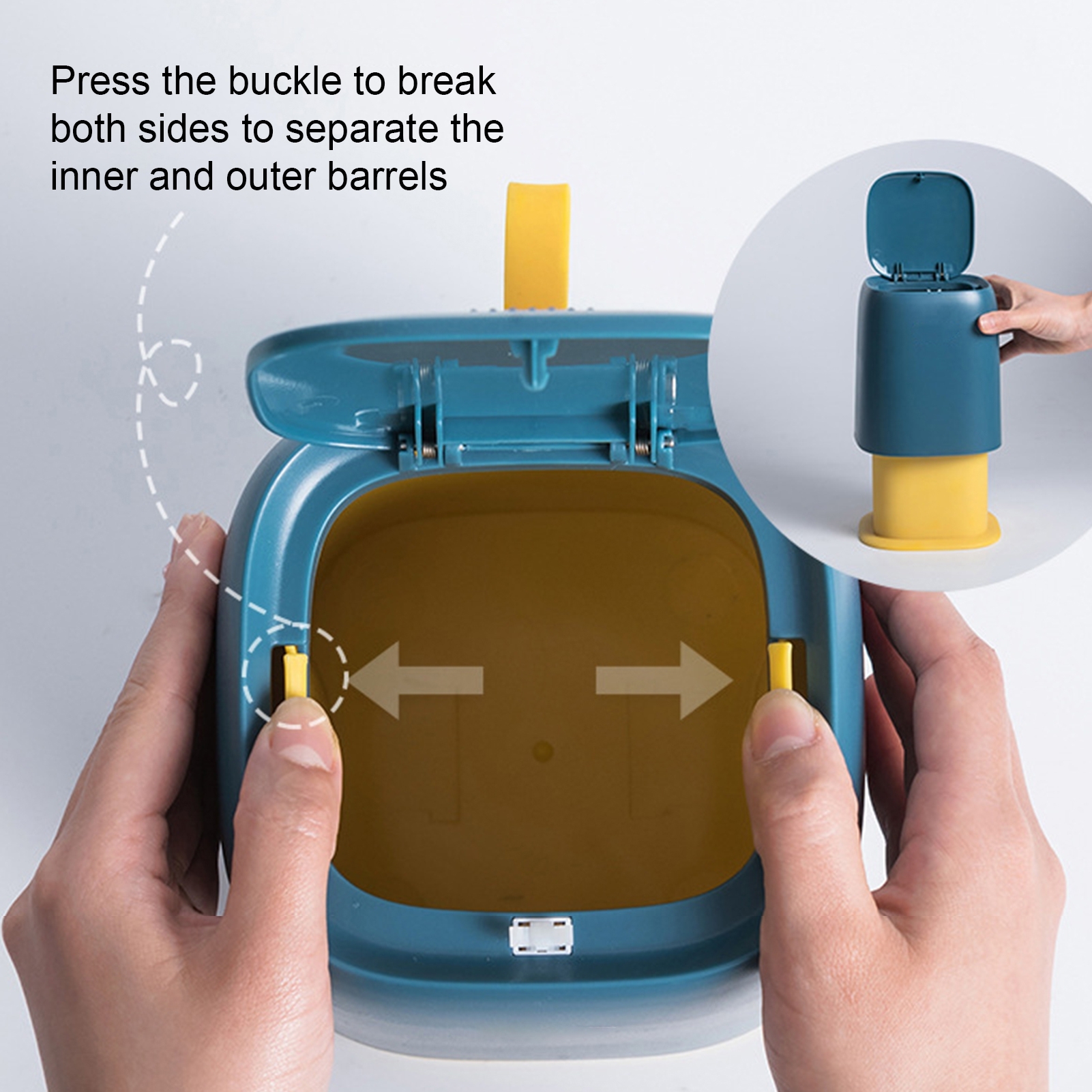 Press the buckle to break both sides to separate the inner and outer barrels