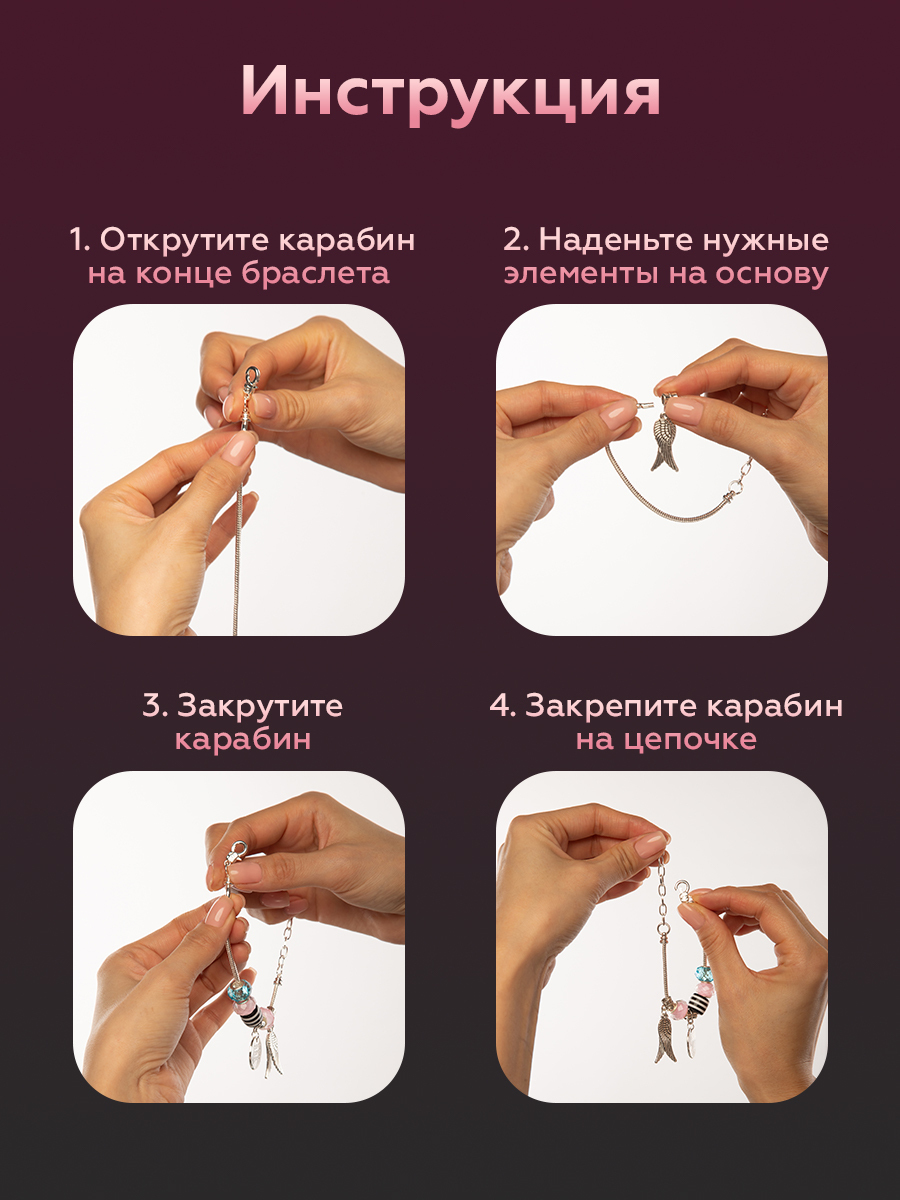 Инструкция

1. Открутите карабин на конце браслета

2. Наденьте нужные элементы на основу

3. Закрутите карабин

4. Закрепите карабин на цепочке