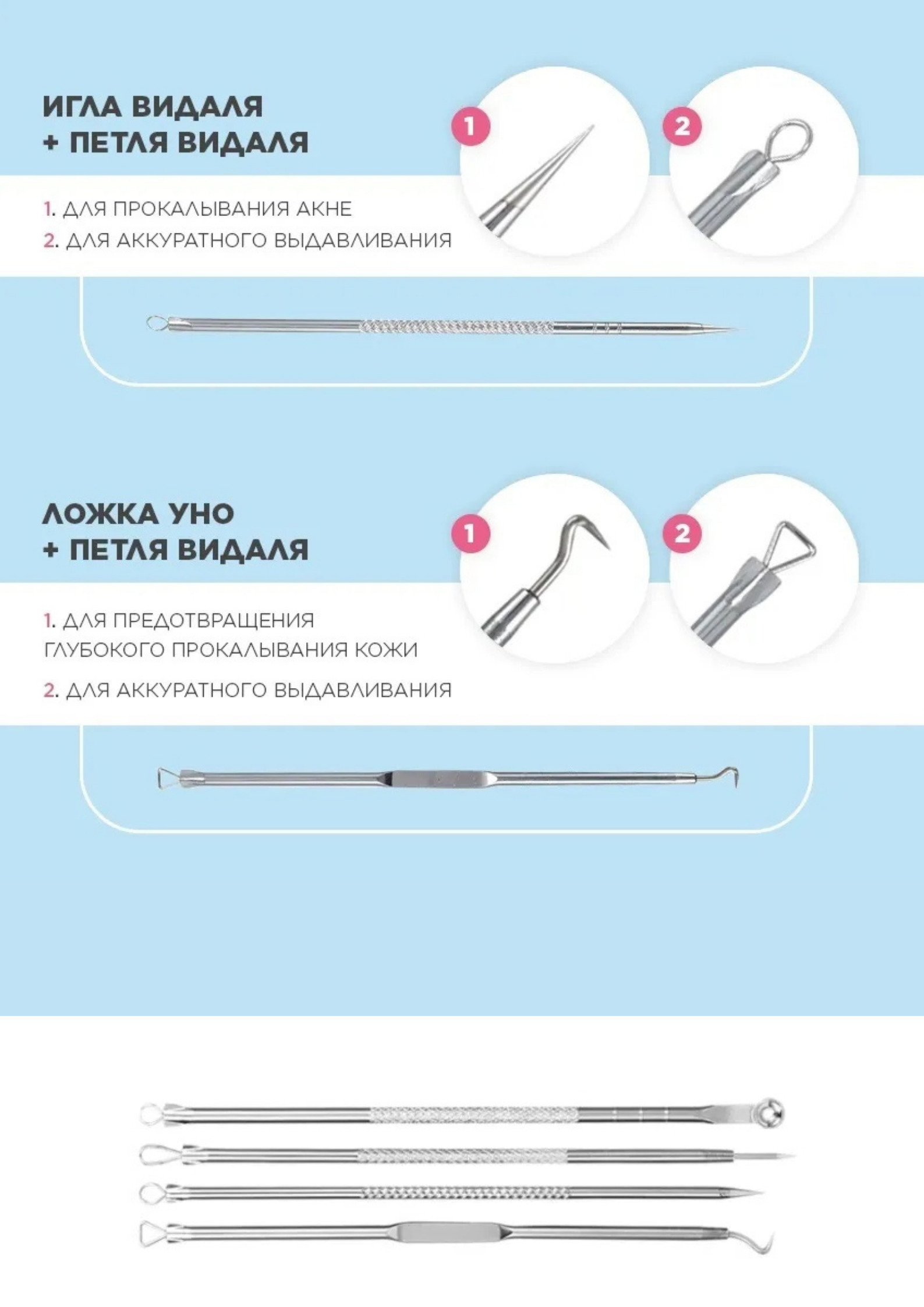 ИГЛА ВИДАЛЯ
+ ПЕТЛЯ ВИДАЛЯ

1

2

1. ДЛЯ ПРОКАЛЫВАНИЯ АКНЕ
2. ДЛЯ АККУРАТНОГО ВЫДАВЛИВАНИЯ

ЛОЖКА УНО
+ ПЕТЛЯ ВИДАЛЯ

1

2

1. ДЛЯ ПРЕДОТВРАЩЕНИЯ ГЛУБОКОГО ПРОКАЛЫВАНИЯ КОЖИ

2. ДЛЯ АККУРАТНОГО ВЫДАВЛИВАНИЯ