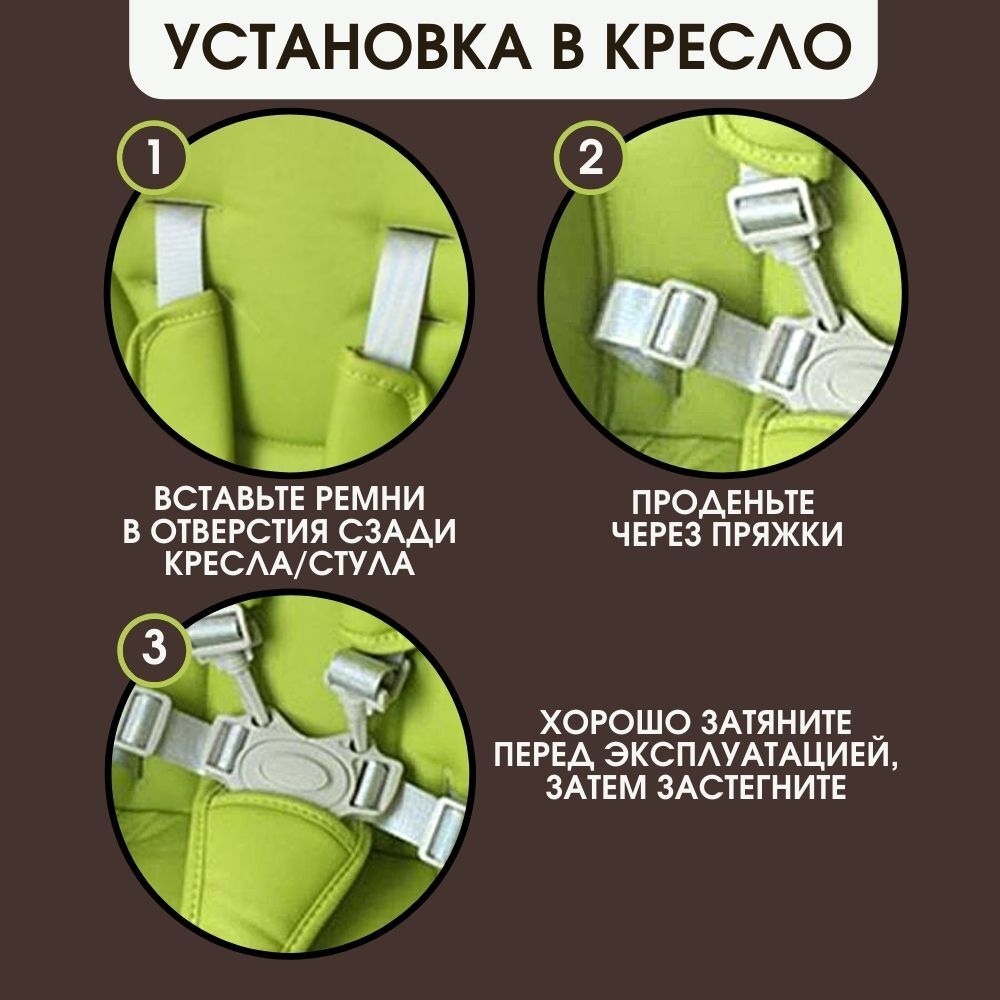 УСТАНОВКА В КРЕСЛО

1

ВСТАВЬТЕ РЕМНИ В ОТВЕРСТИЯ СЗАДИ КРЕСЛА/СТУЛА

2

ПРОДЕНЬТЕ ЧЕРЕЗ ПРЯЖКИ

3

ХОРОШО ЗАТЯНИТЕ ПЕРЕД ЭКСПЛУАТАЦИЕЙ, ЗАТЕМ ЗАСТЕГНИТЕ