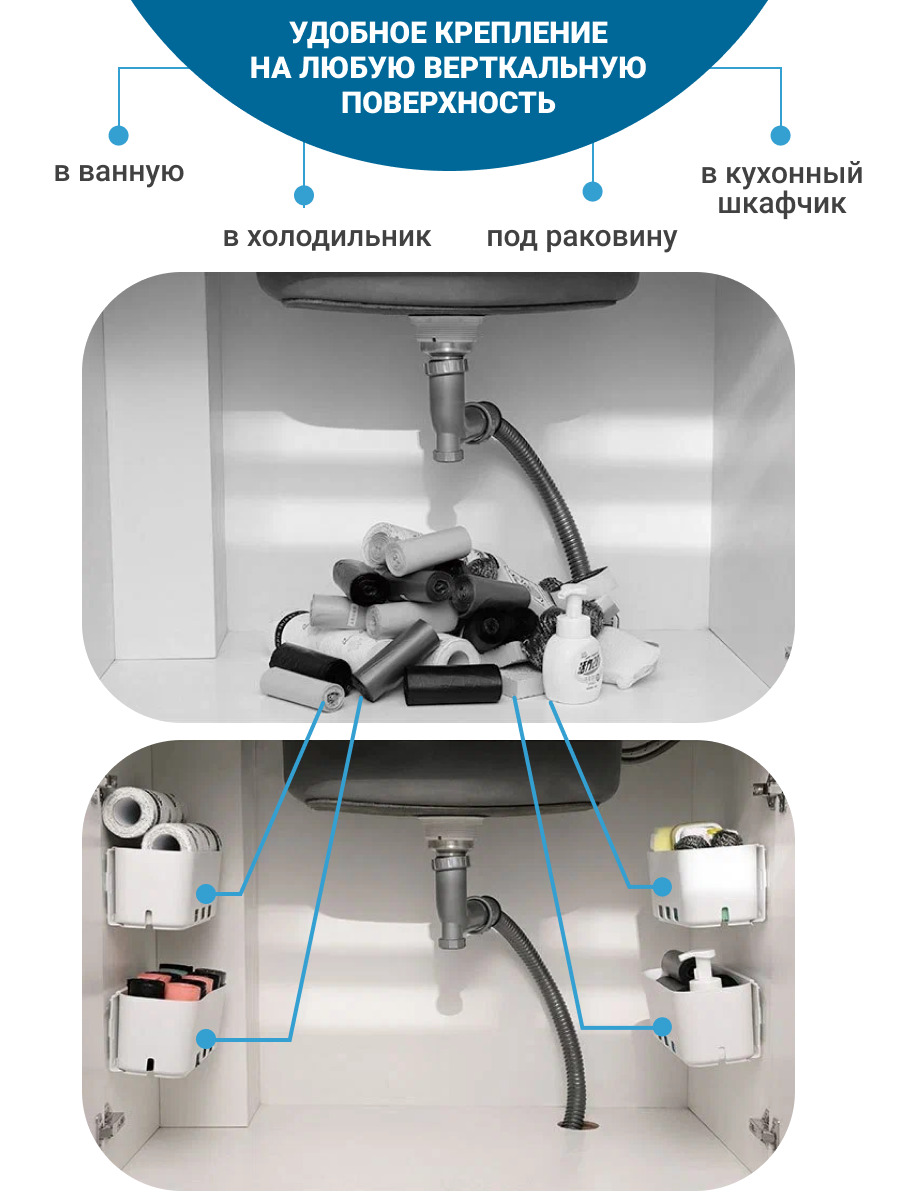 УДОБНОЕ КРЕПЛЕНИЕ НА ЛЮБУЮ ВЕРТКАЛЬНУЮ ПОВЕРХНОСТЬ

в ванную

в холодильник

под раковину

в кухонный шкафчик