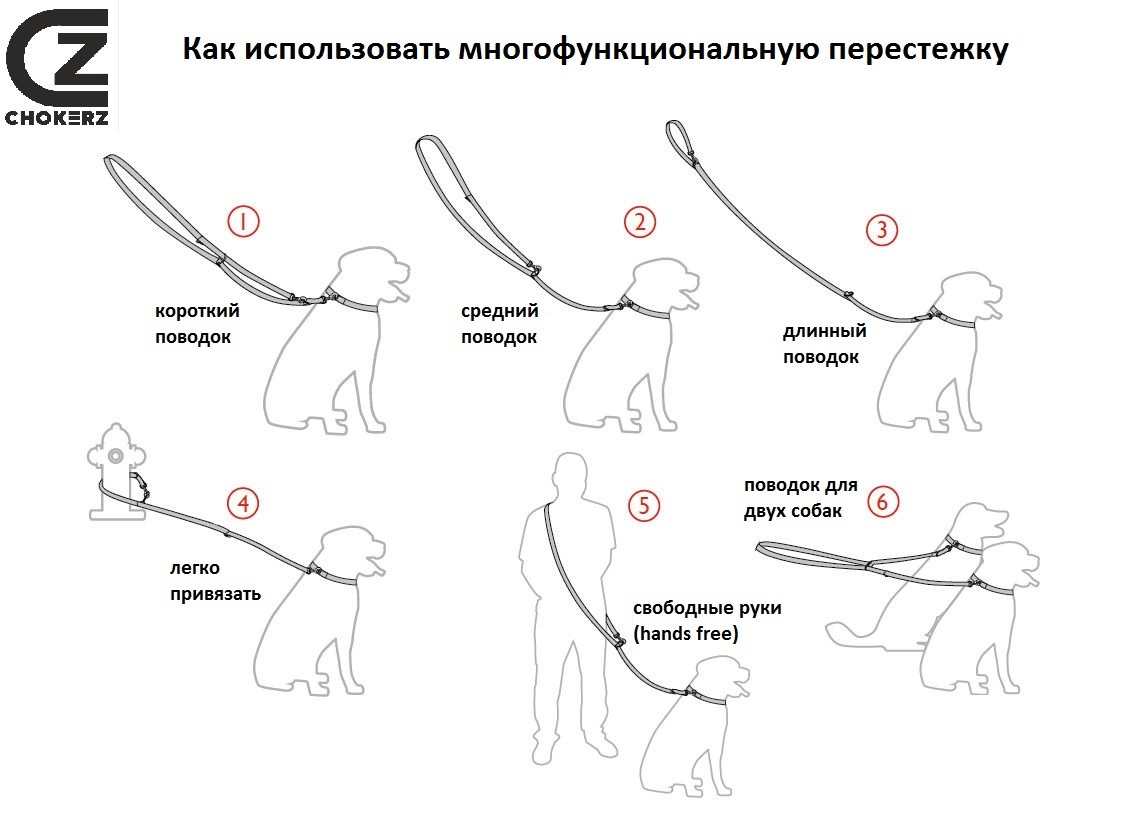 CZ
CHOKERZ

Как использовать многофункциональную перестежку

1
короткий поводок

2
средний поводок

3
длинный поводок

4
легко привязать

5
свободные руки (hands free)

6
поводок для двух собак