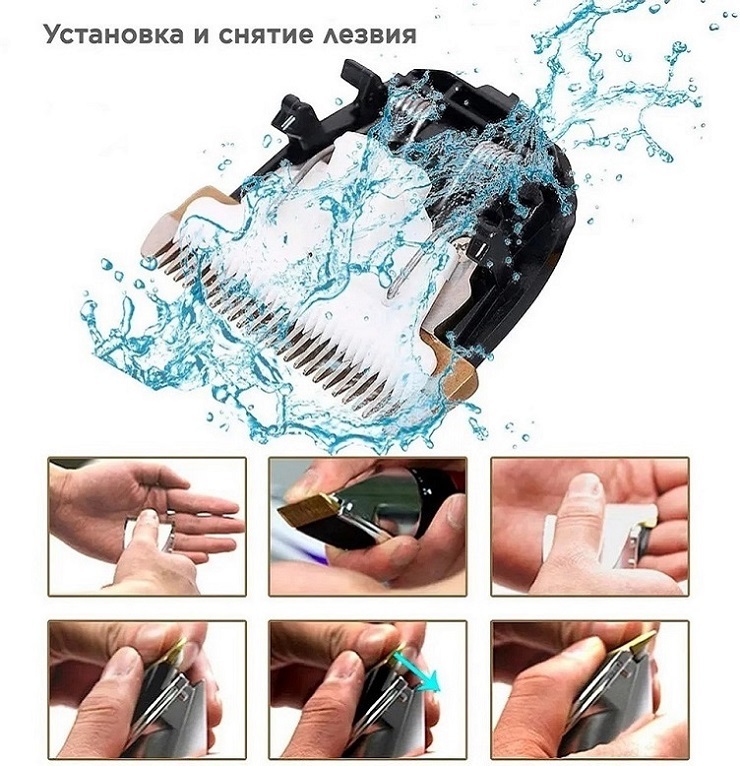 Установка и снятие лезвия