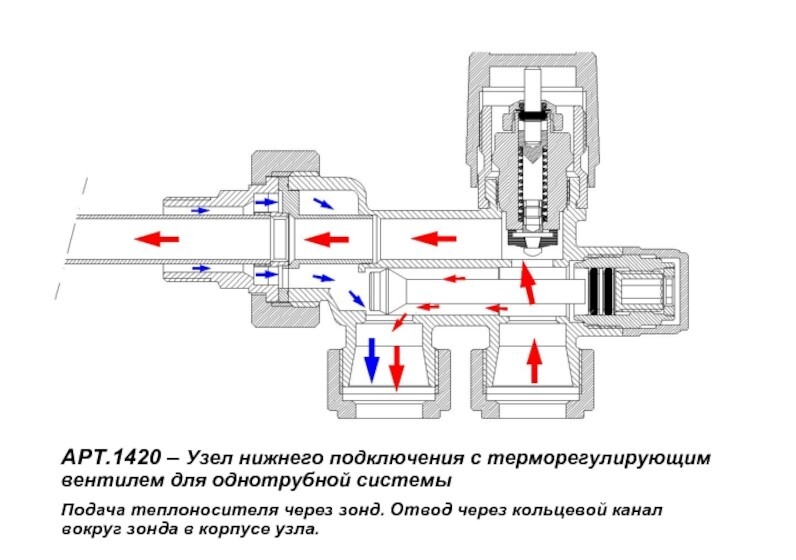 АРТ.1420 – Узел нижнего подключения с терморегулирующим вентилем для однотрубной системы

Подача теплоносителя через зонд. Отвод через кольцевой канал вокруг зонда в корпусе узла.