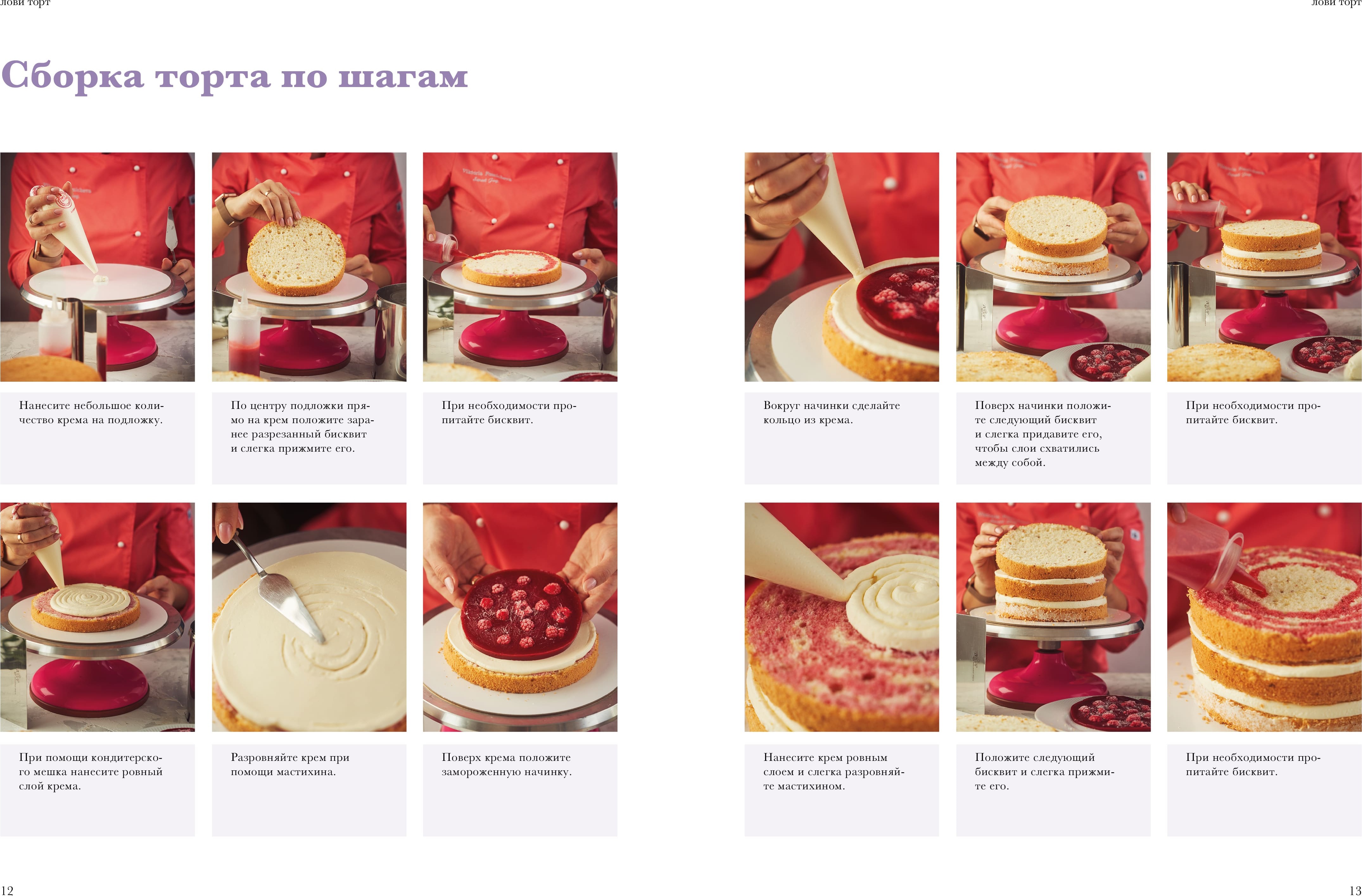 лови торт

Сборка торта по шагам

Нанесите небольшое количество крема на подложку.

По центру подложки прямо на крем положите заранее разрезанный бисквит и слегка прижмите его.

При необходимости пропитайте бисквит.

При помощи кондитерского мешка нанесите ровный слой крема.

Разровняйте крем при помощи мастихина.

Поверх крема положите замороженную начинку.

12

лови торт

Вокруг начинки сделайте кольцо из крема.

Поверх начинки положите следующий бисквит и слегка придавите его, чтобы слои схватились между собой.

При необходимости пропитайте бисквит.

Нанесите крем ровным слоем и слегка разровняйте мастихином.

Положите следующий бисквит и слегка прижмите его.

При необходимости пропитайте бисквит.

13