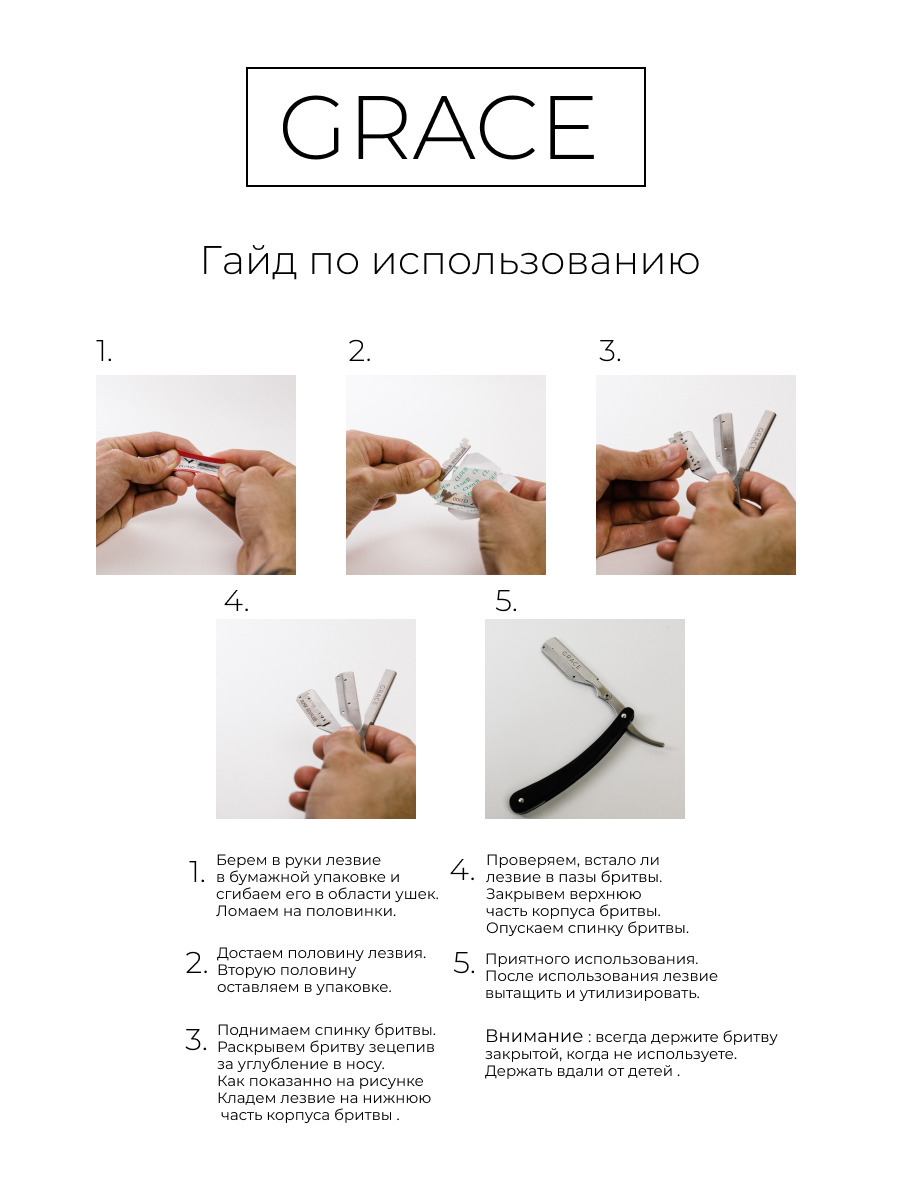 GRACE

Гайд по использованию

1.

2.

3.

4.

5.

GRACE

1. Берем в руки лезвие в бумажной упаковке и сгибаем его в области ушек. Ломаем на половинки.

2. Достаем половину лезвия. Вторую половину оставляем в упаковке.

3. Поднимаем спинку бритвы. Раскрывем бритву зецепив за углубление в носу. Как показанно на рисунке Кладем лезвие на нижнюю часть корпуса бритвы .

4. Проверяем, встало ли лезвие в пазы бритвы. Закрывем верхнюю часть корпуса бритвы. Опускаем спинку бритвы.

5. Приятного использования. После использования лезвие вытащить и утилизировать.

Внимание : всегда держите бритву закрытой, когда не используете. Держать вдали от детей .