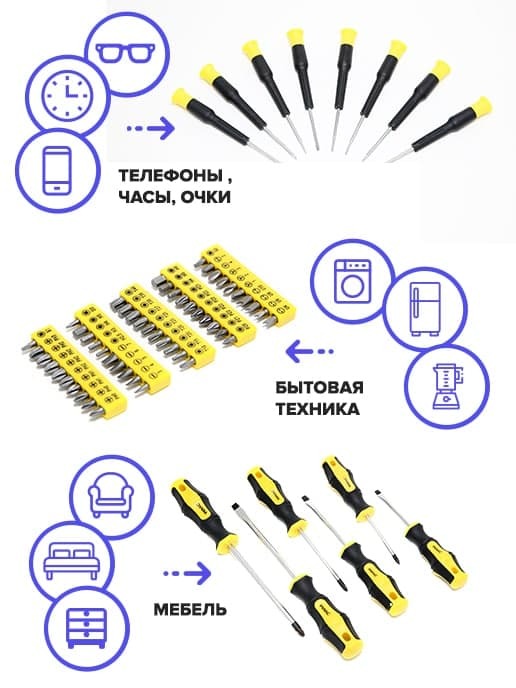 ТЕЛЕФОНЫ ,
ЧАСЫ, ОЧКИ

БЫТОВАЯ
ТЕХНИКА

МЕБЕЛЬ