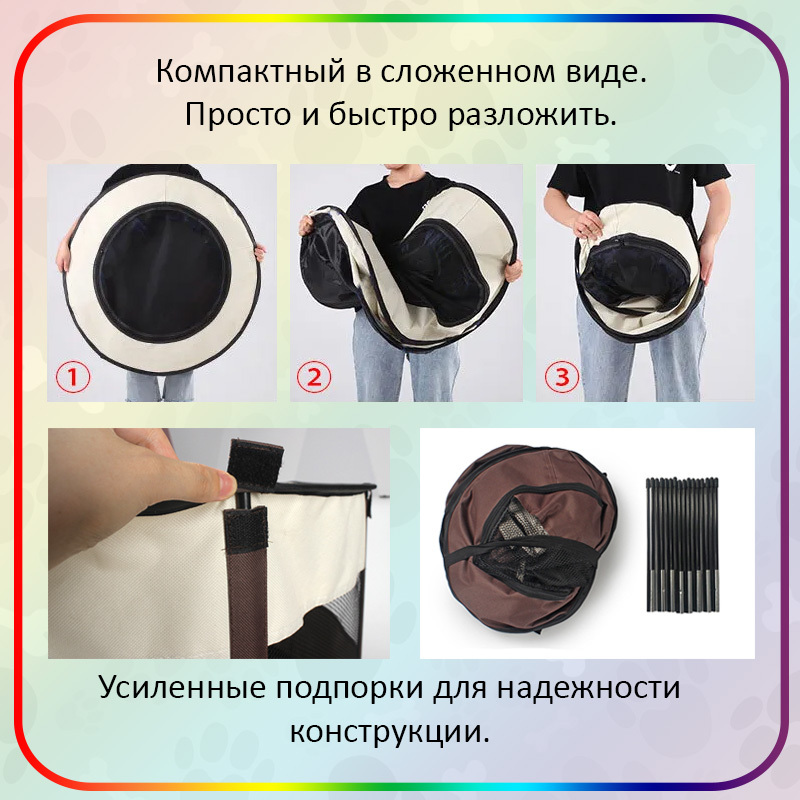 Компактный в сложенном виде.
Просто и быстро разложить.

1

2

3

Усиленные подпорки для надежности конструкции.