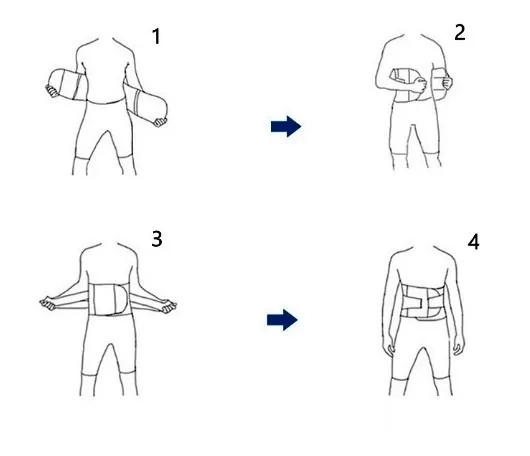 1

2

3

4