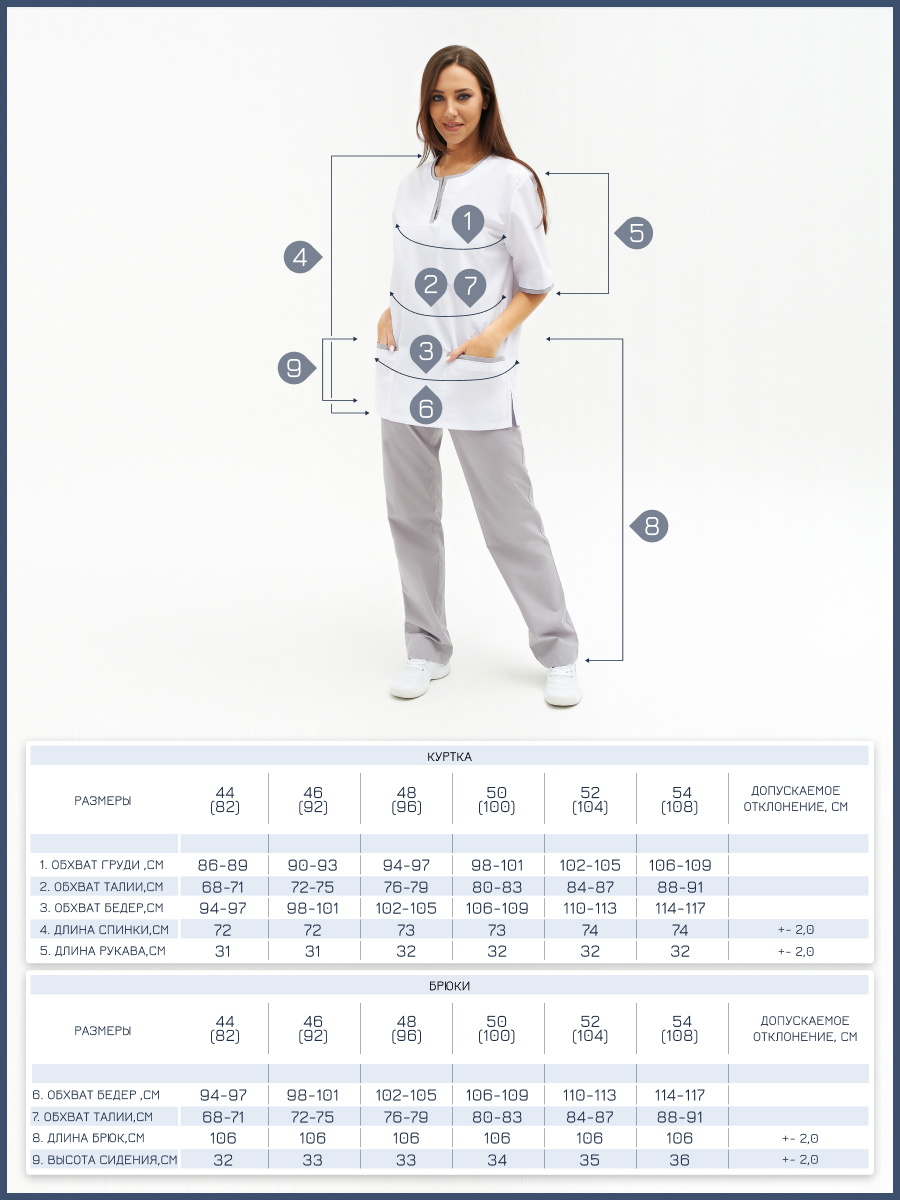 4
1
5
2 7
9
3
6
8

КУРТКА

| РАЗМЕРЫ | 44 (82) | 46 (92) | 48 (96) | 50 (100) | 52 (104) | 54 (108) | ДОПУСКАЕМОЕ ОТКЛОНЕНИЕ, СМ |
|---|---|---|---|---|---|---|---|
| 1. ОБХВАТ ГРУДИ ,СМ | 86-89 | 90-93 | 94-97 | 98-101 | 102-105 | 106-109 | |
| 2. ОБХВАТ ТАЛИИ,СМ | 68-71 | 72-75 | 76-79 | 80-83 | 84-87 | 88-91 | |
| 3. ОБХВАТ БЕДЕР,СМ | 94-97 | 98-101 | 102-105 | 106-109 | 110-113 | 114-117 | |
| 4. ДЛИНА СПИНКИ,СМ | 72 | 72 | 73 | 73 | 74 | 74 | +- 2,0 |
| 5. ДЛИНА РУКАВА,СМ | 31 | 31 | 32 | 32 | 32 | 32 | +- 2,0 |

БРЮКИ

| РАЗМЕРЫ | 44 (82) | 46 (92) | 48 (96) | 50 (100) | 52 (104) | 54 (108) | ДОПУСКАЕМОЕ ОТКЛОНЕНИЕ, СМ |
|---|---|---|---|---|---|---|---|
| 6. ОБХВАТ БЕДЕР ,СМ | 94-97 | 98-101 | 102-105 | 106-109 | 110-113 | 114-117 | |
| 7. ОБХВАТ ТАЛИИ,СМ | 68-71 | 72-75 | 76-79 | 80-83 | 84-87 | 88-91 | |
| 8. ДЛИНА БРЮК,СМ | 106 | 106 | 106 | 106 | 106 | 106 | +- 2,0 |
| 9. ВЫСОТА СИДЕНИЯ,СМ | 32 | 33 | 33 | 34 | 35 | 36 | +- 2,0 |