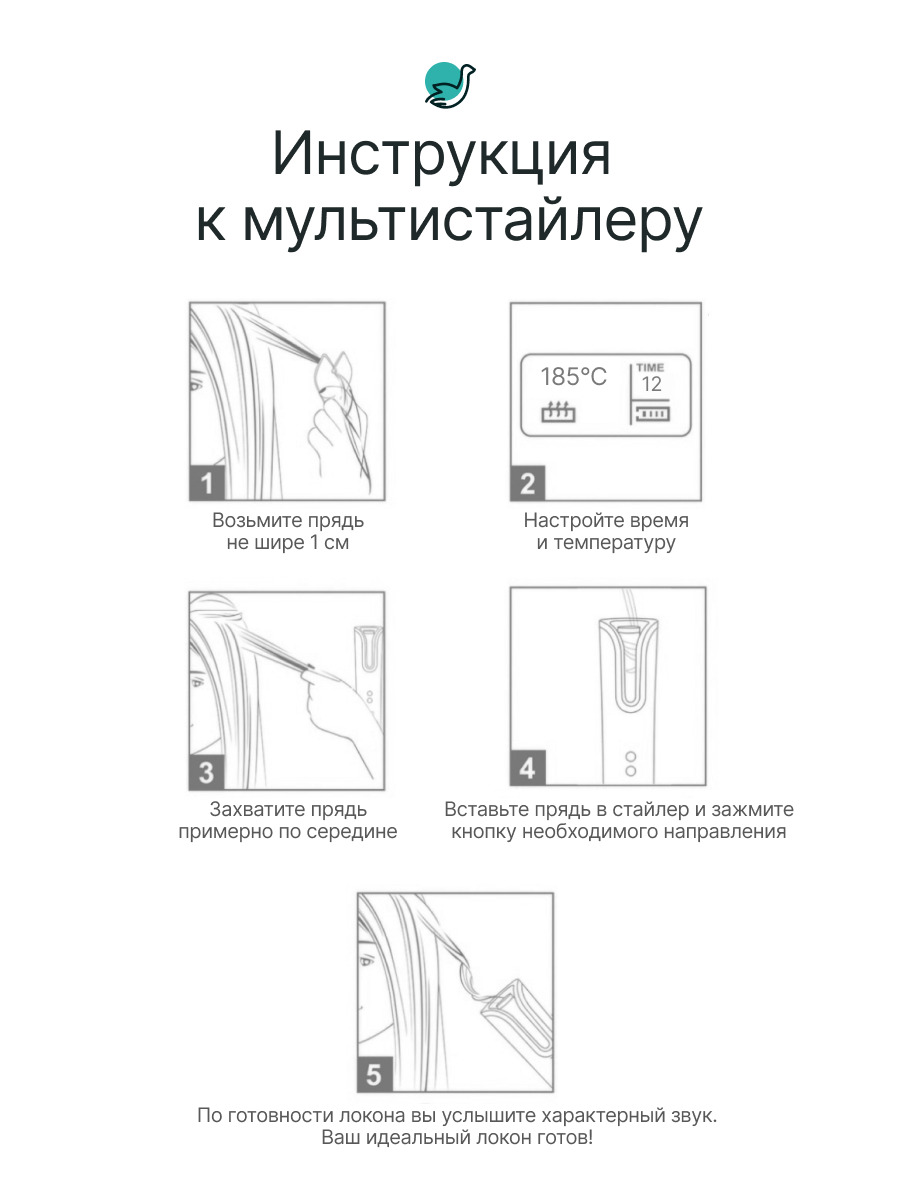 Инструкция к мультистайлеру

1

Возьмите прядь не шире 1 см

185°C
TIME
12

2

Настройте время и температуру

3

Захватите прядь примерно по середине

4

Вставьте прядь в стайлер и зажмите кнопку необходимого направления

5

По готовности локона вы услышите характерный звук. Ваш идеальный локон готов!