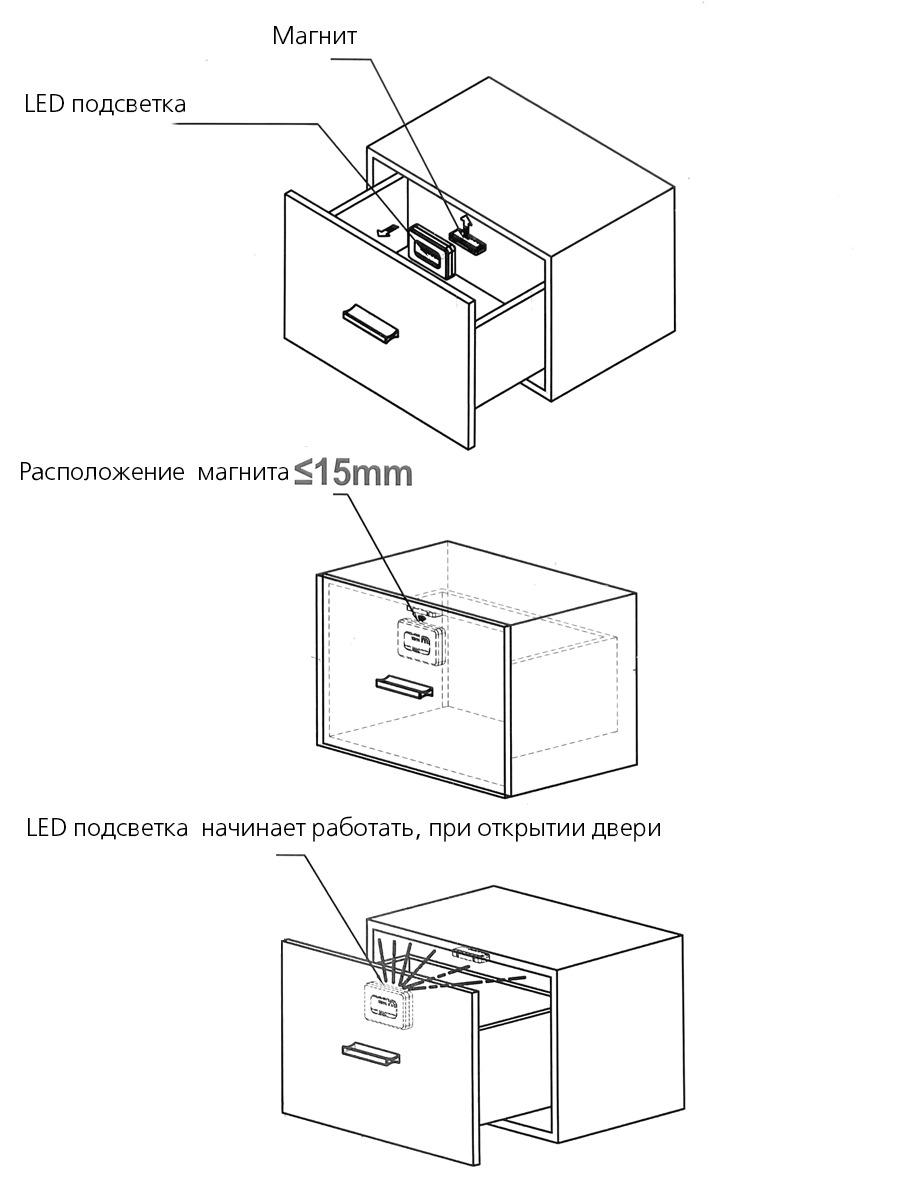 Магнит

LED подсветка

Расположение магнита ≤15mm

LED подсветка начинает работать, при открытии двери