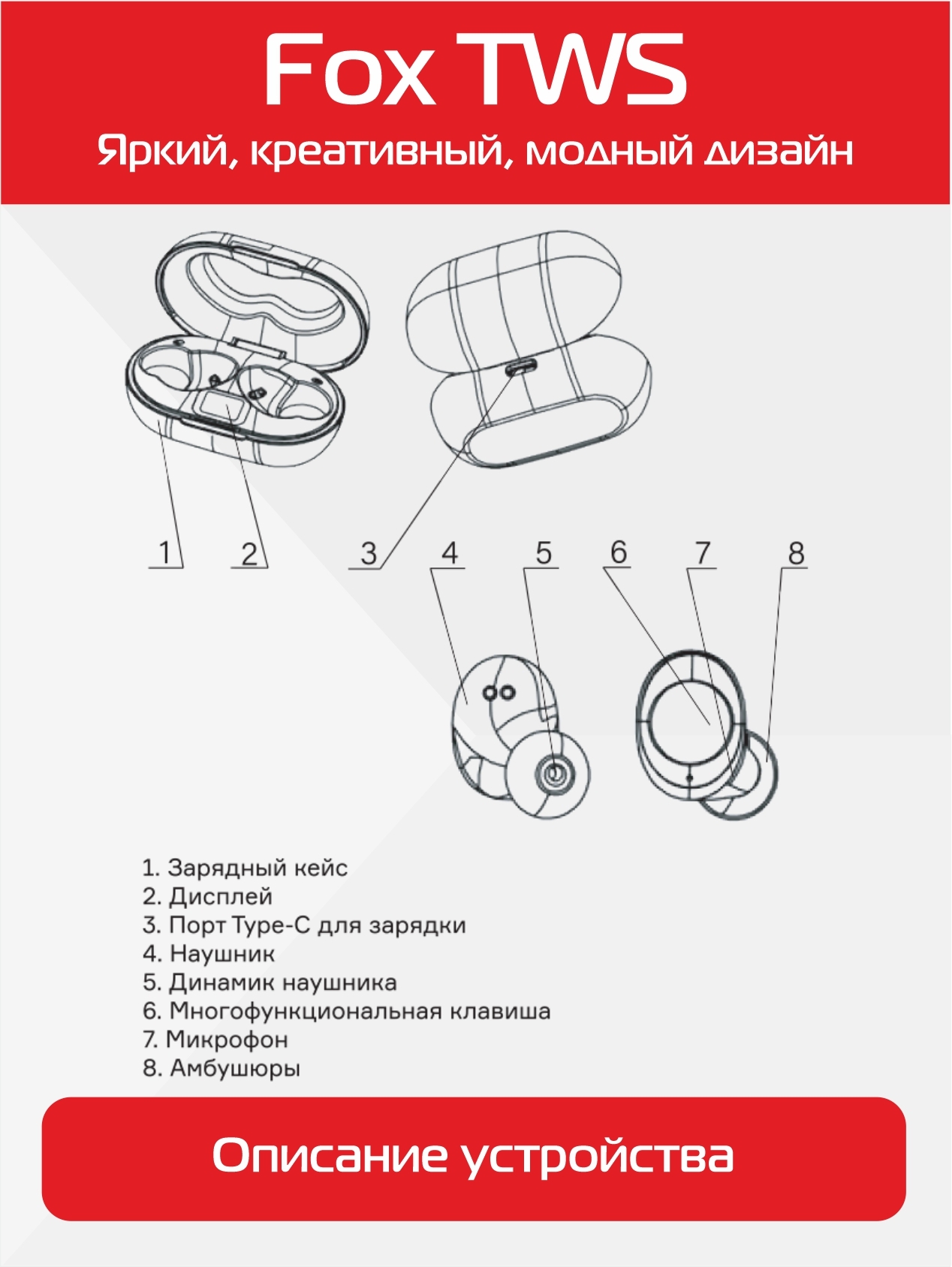 Fox TWS

Яркий, креативный, модный дизайн

1 2 3 4 5 6 7 8

1. Зарядный кейс
2. Дисплей
3. Порт Type-C для зарядки
4. Наушник
5. Динамик наушника
6. Многофункциональная клавиша
7. Микрофон
8. Амбушюры

Описание устройства